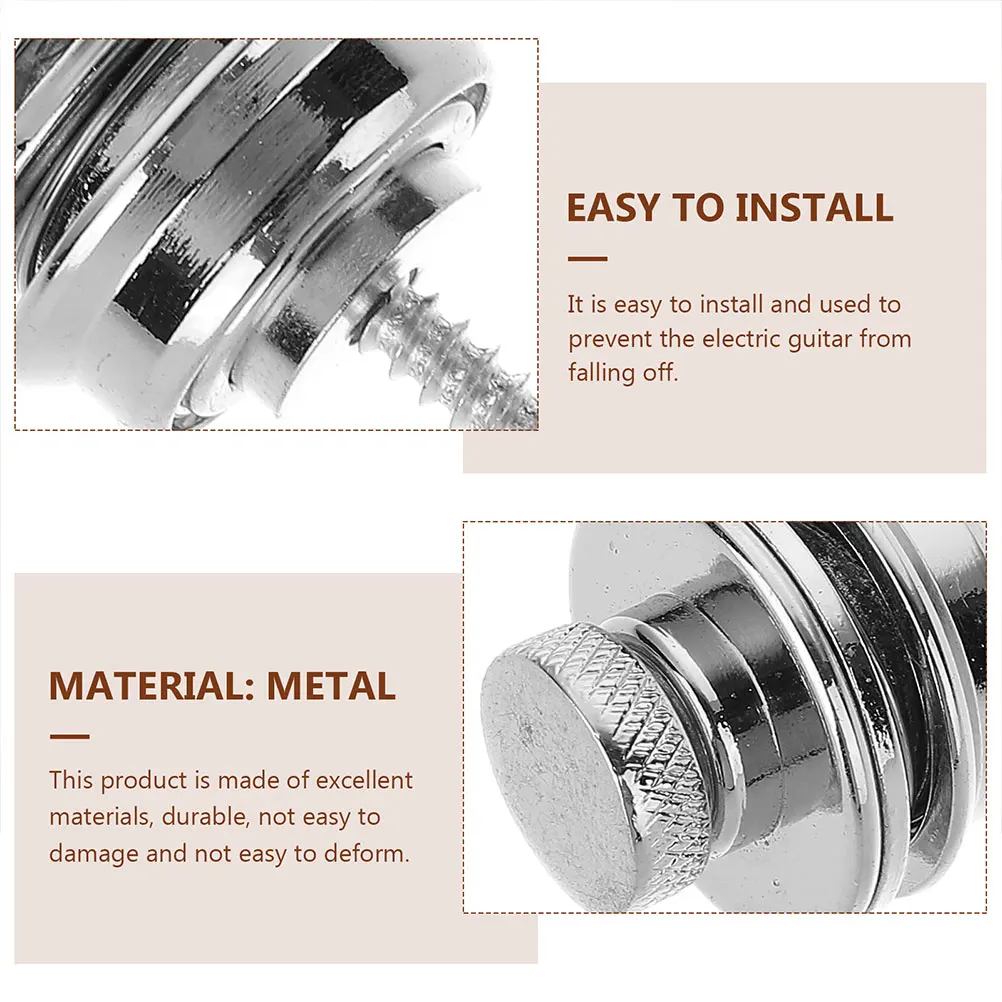 EASY TO INSTALL

It is easy to install and used to prevent the electric guitar from falling off.

MATERIAL: METAL

This product is made of excellent materials, durable, not easy to damage and not easy to deform.