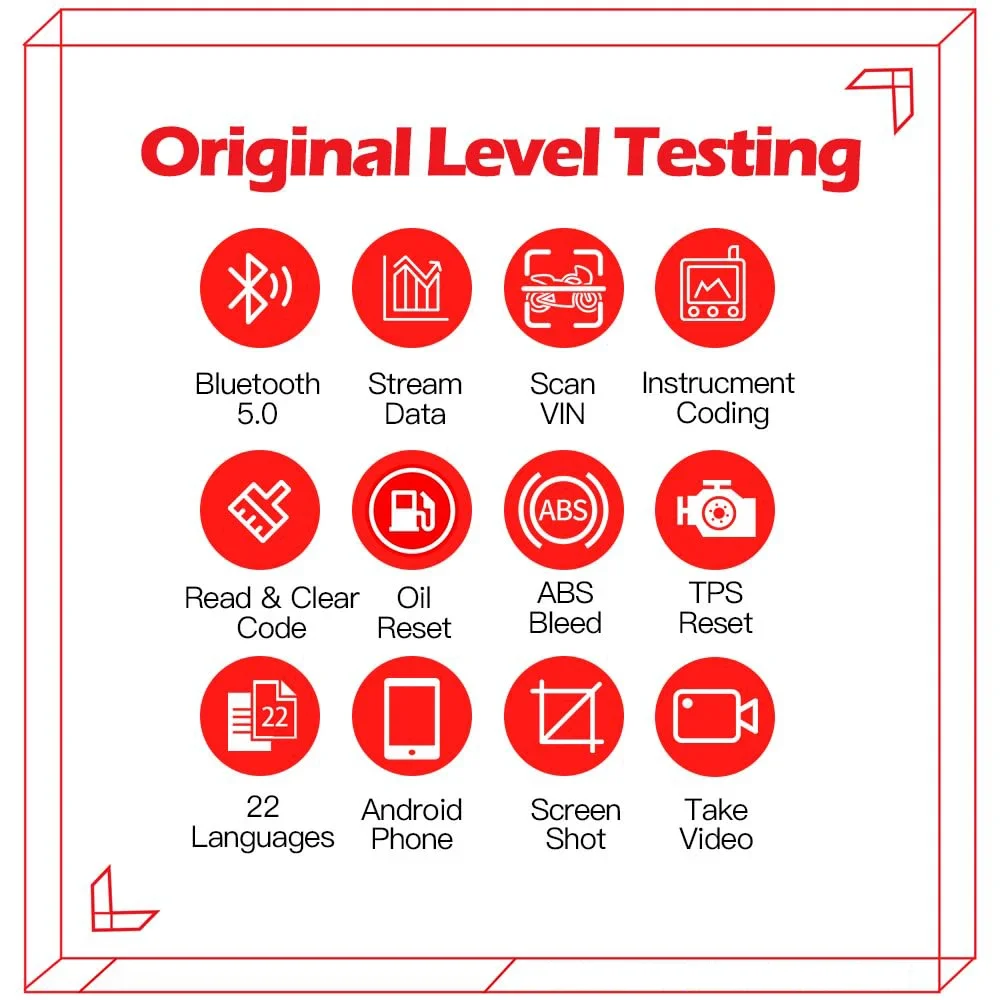 Original Level Testing

Bluetooth 5.0

Stream Data

Scan VIN

Instrucment Coding

Read & Clear Code

Oil Reset

ABS

ABS Bleed

TPS Reset

22

22 Languages

Android Phone

Screen Shot

Take Video