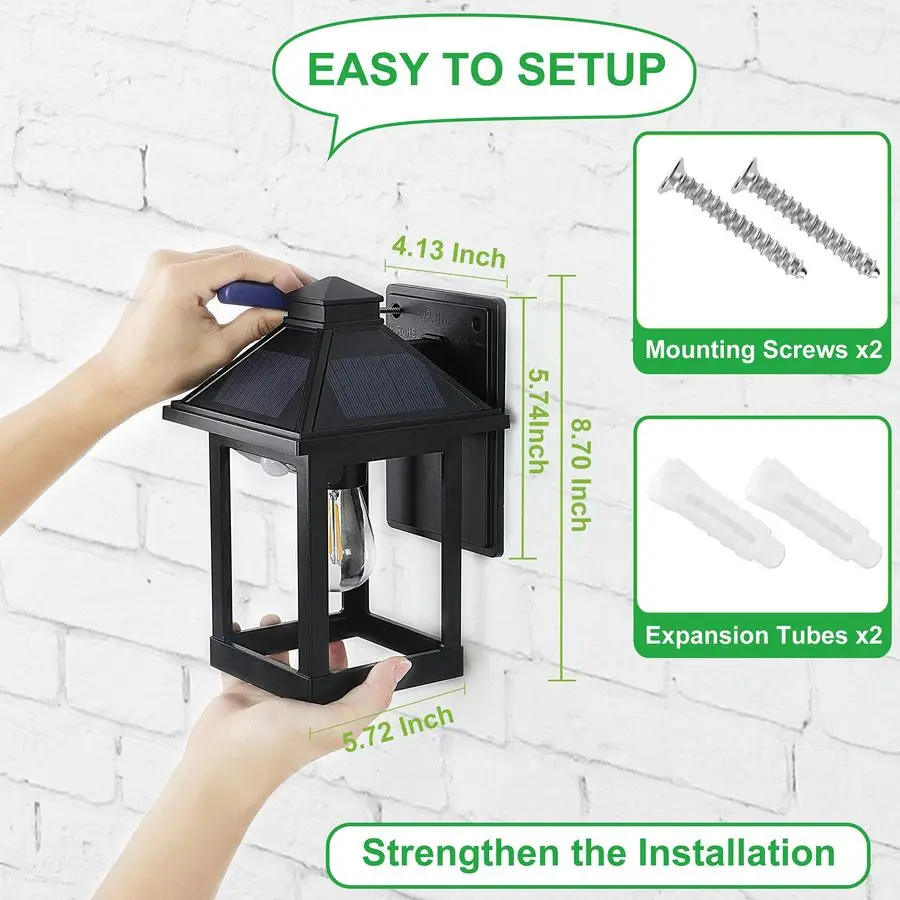 EASY TO SETUP

4.13 Inch

5.74Inch

8.70 Inch

5.72 Inch

Mounting Screws x2

Expansion Tubes x2

Strengthen the Installation