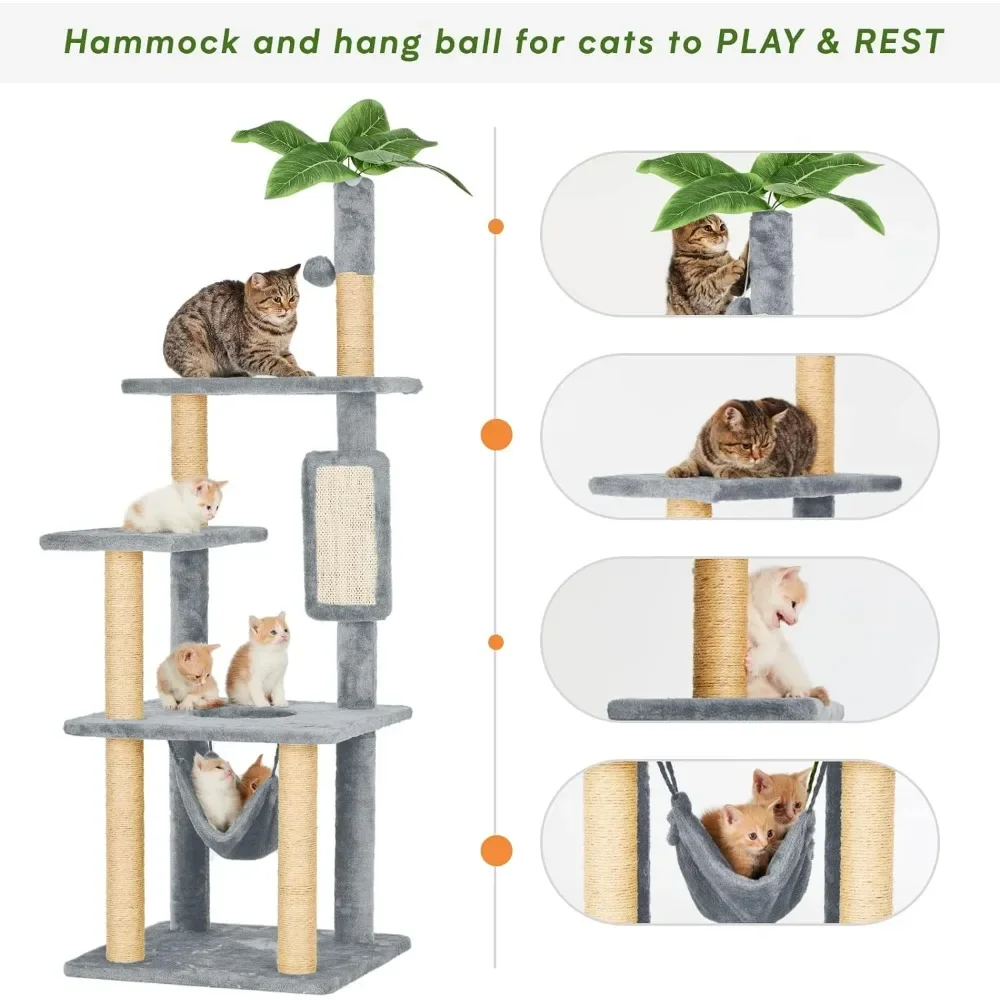 Hammock and hang ball for cats to PLAY & REST