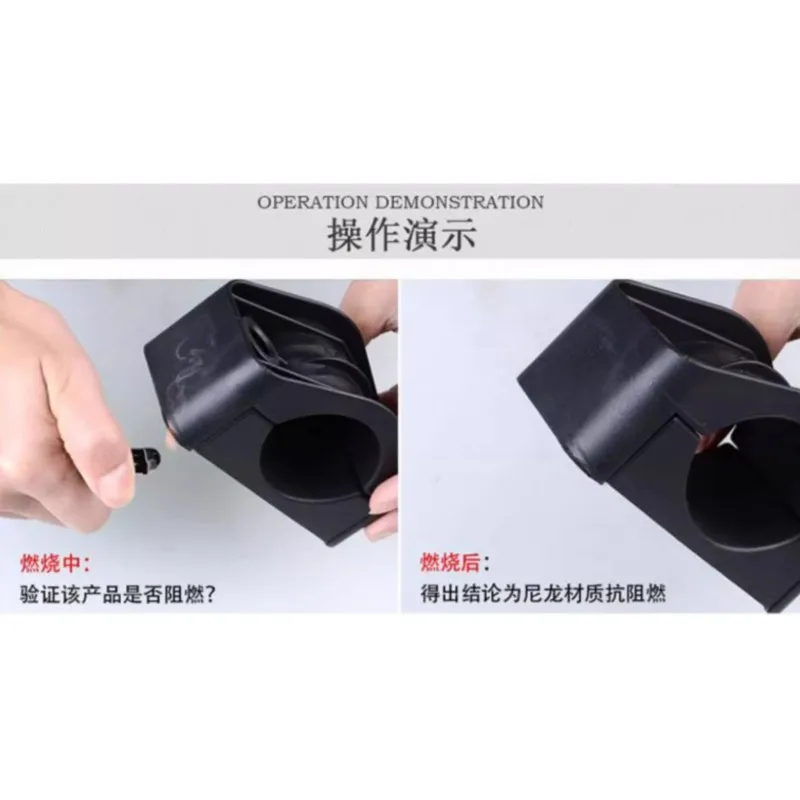 OPERATION DEMONSTRATION
操作演示

燃烧中：
验证该产品是否阻燃？

燃烧后：
得出结论为尼龙材质抗阻燃