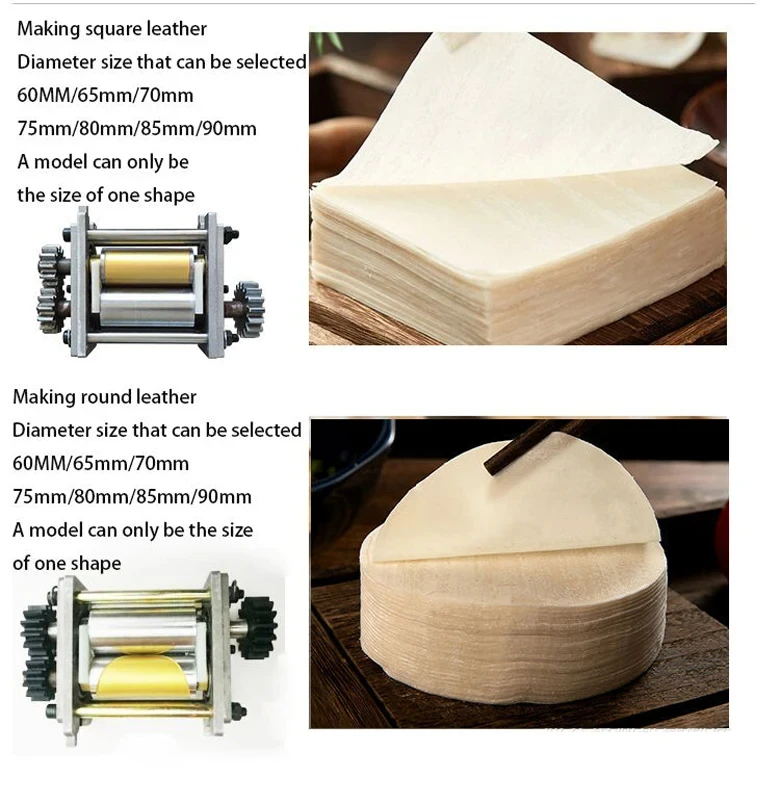 Making square leather
Diameter size that can be selected
60MM/65mm/70mm
75mm/80mm/85mm/90mm
A model can only be
the size of one shape

Making round leather
Diameter size that can be selected
60MM/65mm/70mm
75mm/80mm/85mm/90mm
A model can only be the size
of one shape