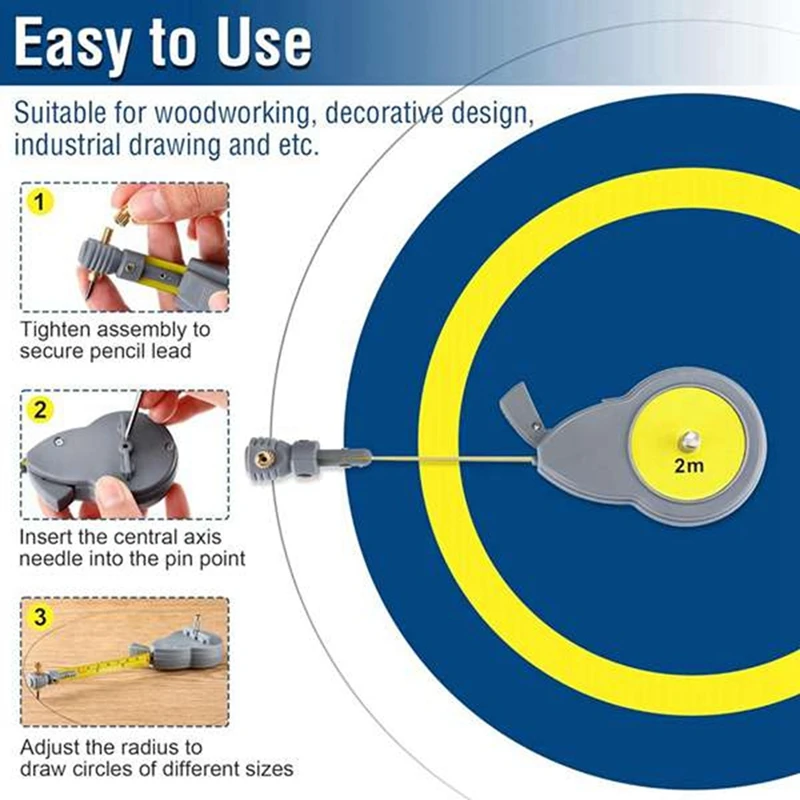 Easy to Use

Suitable for woodworking, decorative design, industrial drawing and etc.

1

Tighten assembly to secure pencil lead

2

Insert the central axis needle into the pin point

3

Adjust the radius to draw circles of different sizes

2m