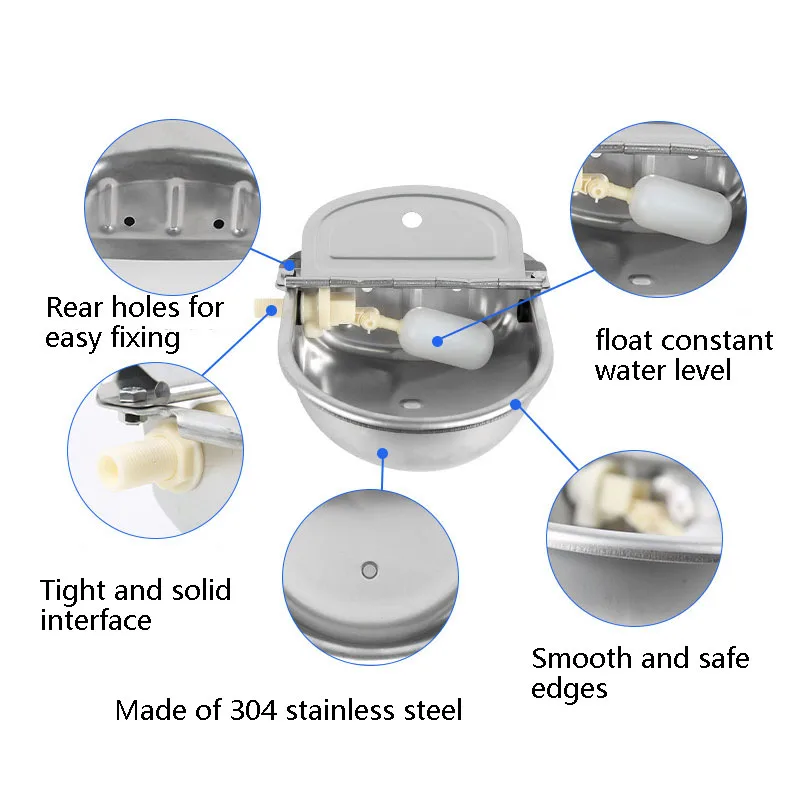 Rear holes for easy fixing

float constant water level

Tight and solid interface

Smooth and safe edges

Made of 304 stainless steel