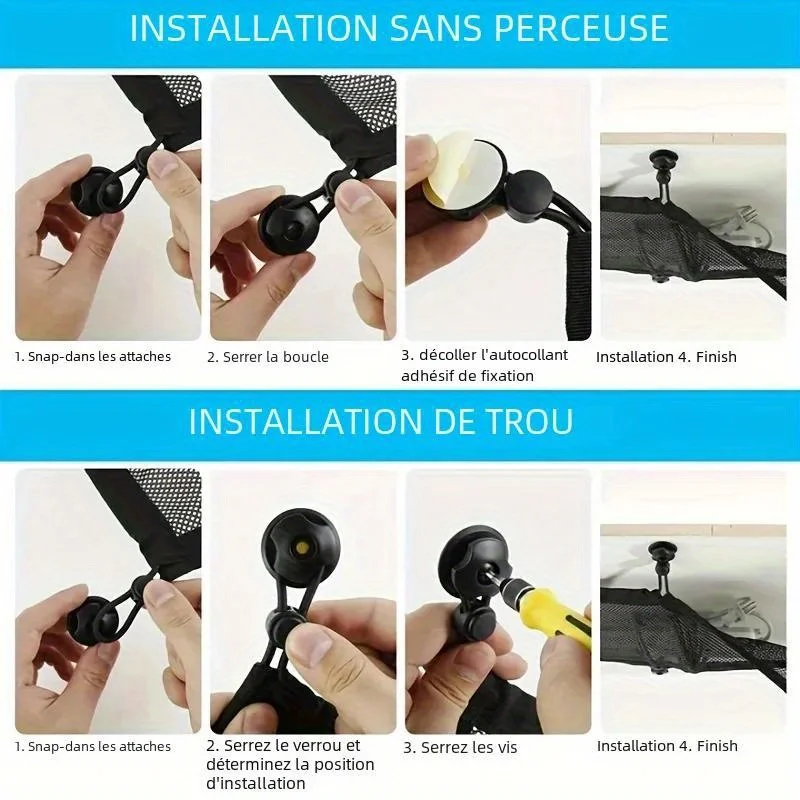 INSTALLATION SANS PERCEUSE

1. Snap-dans les attaches

2. Serrer la boucle

3. décoller l'autocollant adhésif de fixation

Installation 4. Finish

INSTALLATION DE TROU

1. Snap-dans les attaches

2. Serrez le verrou et déterminez la position d'installation

3. Serrez les vis

Installation 4. Finish