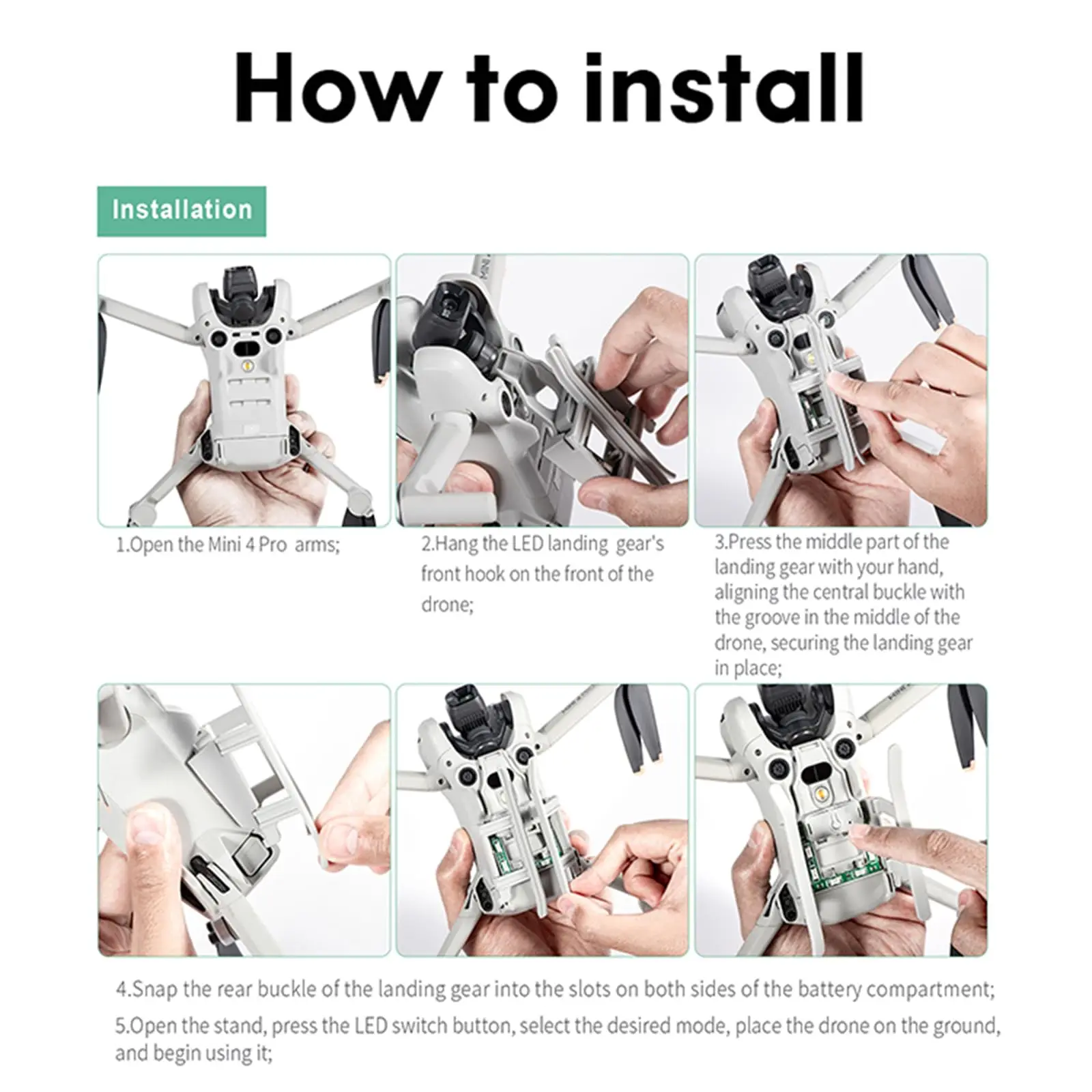 How to install

Installation

1.Open the Mini 4 Pro arms;

2.Hang the LED landing gear's front hook on the front of the drone;

3.Press the middle part of the landing gear with your hand, aligning the central buckle with the groove in the middle of the drone, securing the landing gear in place;

4.Snap the rear buckle of the landing gear into the slots on both sides of the battery compartment;

5.Open the stand, press the LED switch button, select the desired mode, place the drone on the ground, and begin using it;