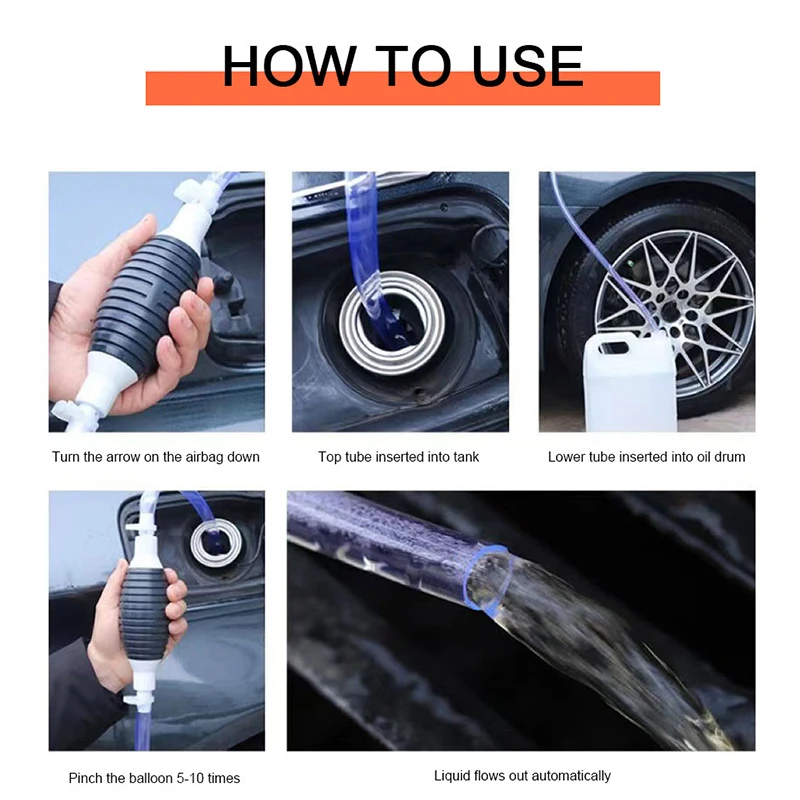 HOW TO USE

Turn the arrow on the airbag down

Top tube inserted into tank

Lower tube inserted into oil drum

Pinch the balloon 5-10 times

Liquid flows out automatically