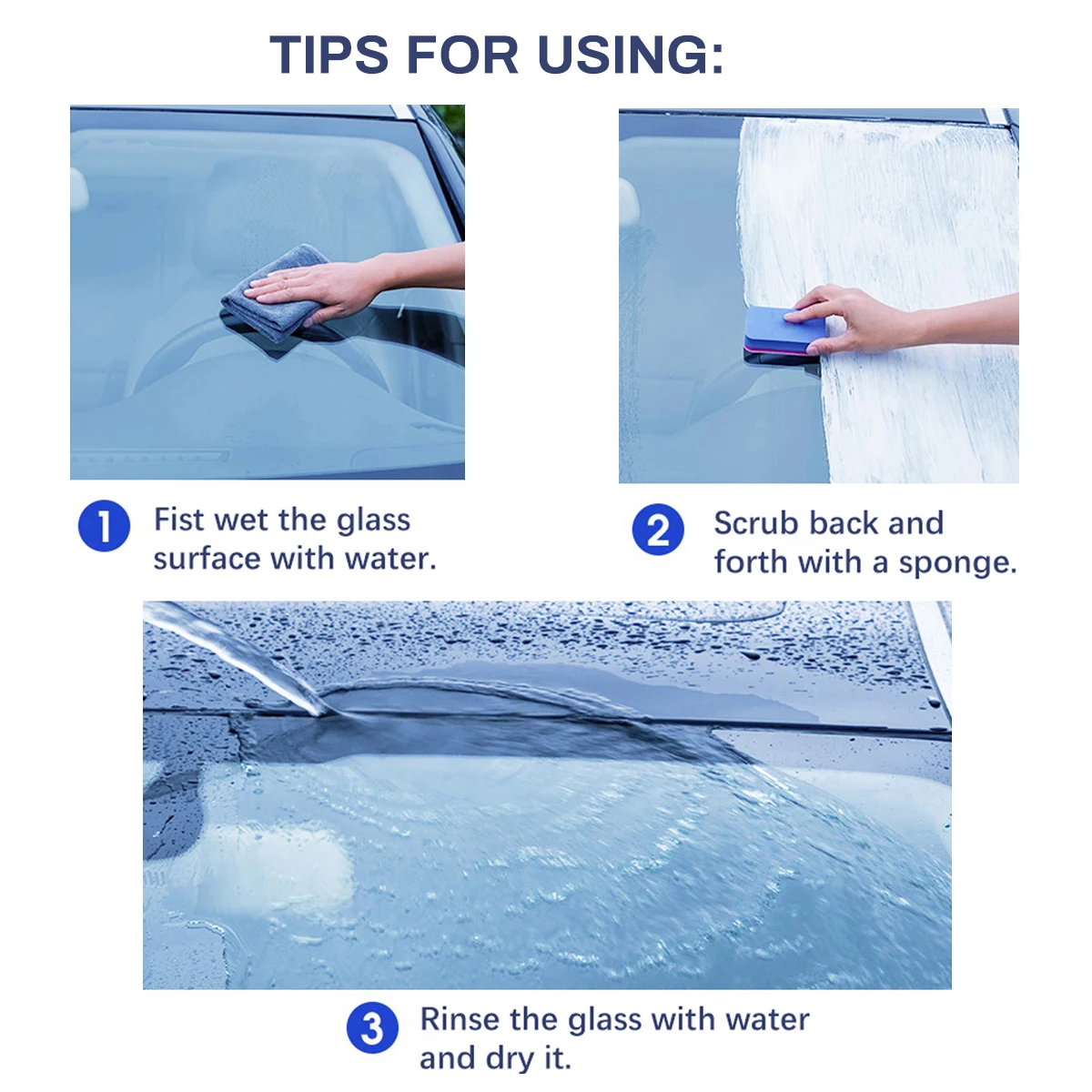 TIPS FOR USING:

1 Fist wet the glass surface with water.

2 Scrub back and forth with a sponge.

3 Rinse the glass with water and dry it.