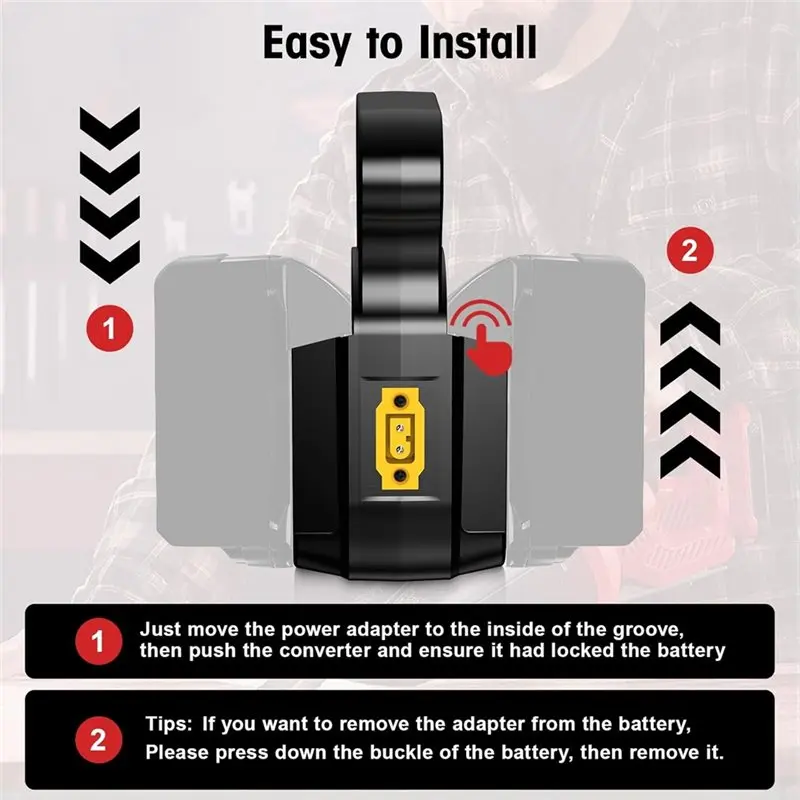 Easy to Install

1

2

1 Just move the power adapter to the inside of the groove, then push the converter and ensure it had locked the battery

2 Tips: If you want to remove the adapter from the battery, Please press down the buckle of the battery, then remove it.