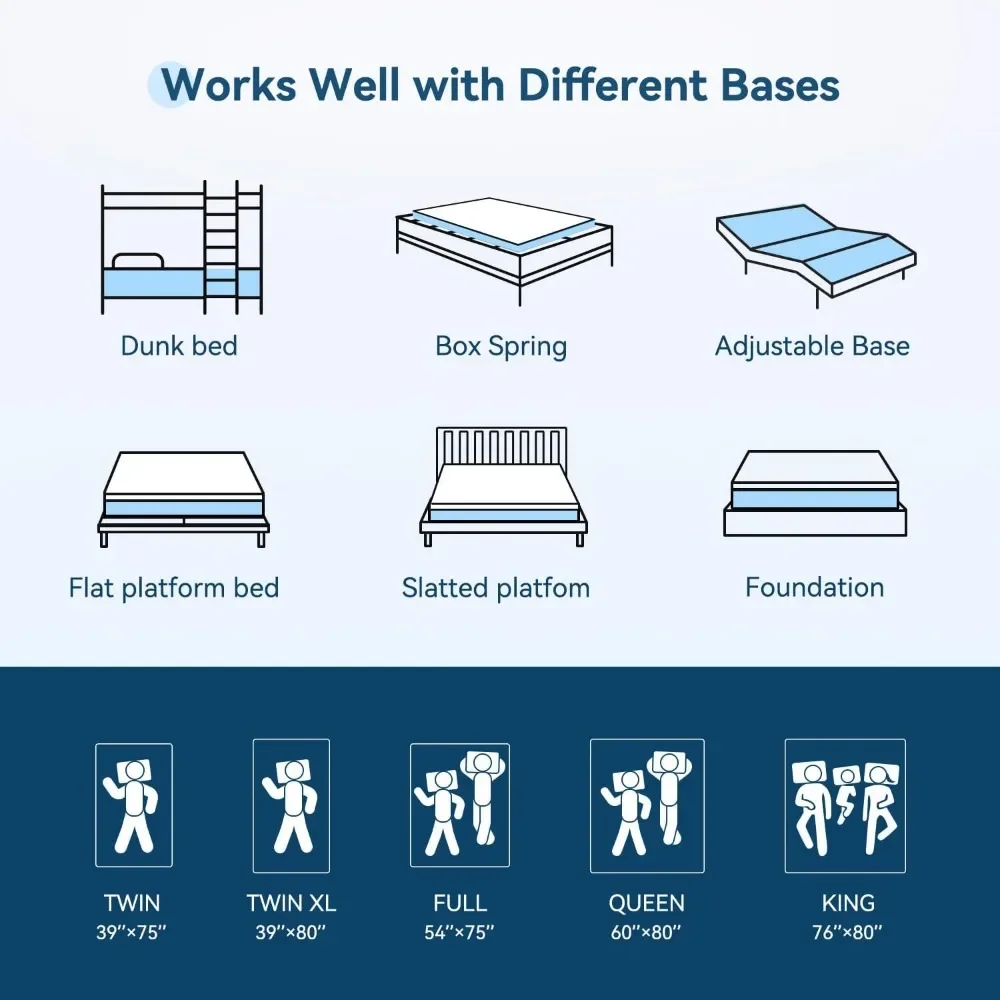 Works Well with Different Bases

Dunk bed

Box Spring

Adjustable Base

Flat platform bed

Slatted platfom

Foundation

TWIN
39''×75''

TWIN XL
39''×80''

FULL
54''×75''

QUEEN
60''×80''

KING
76''×80''