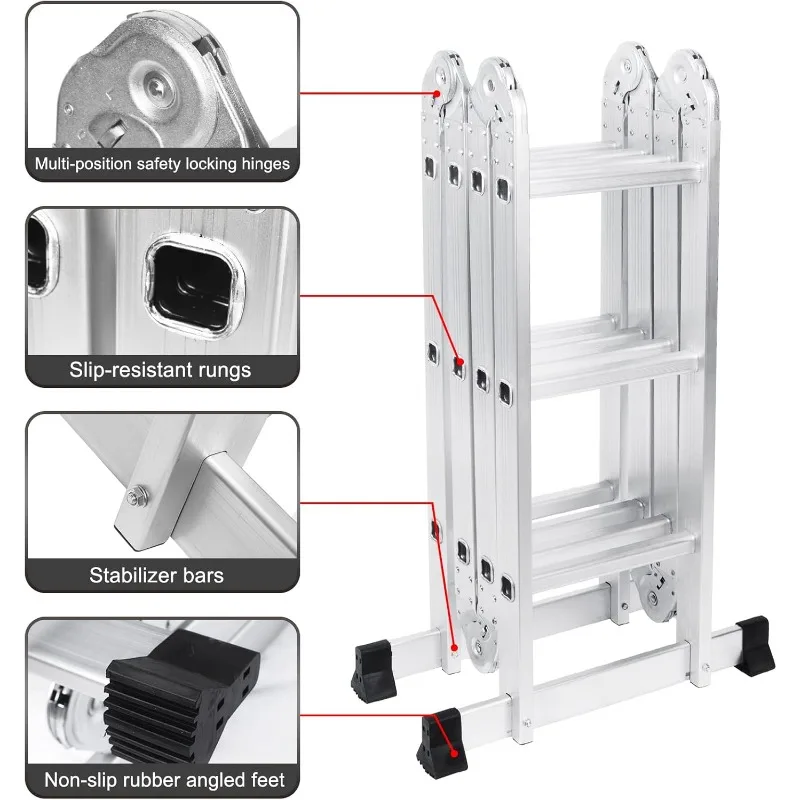 Multi-position safety locking hinges

Slip-resistant rungs

Stabilizer bars

Non-slip rubber angled feet