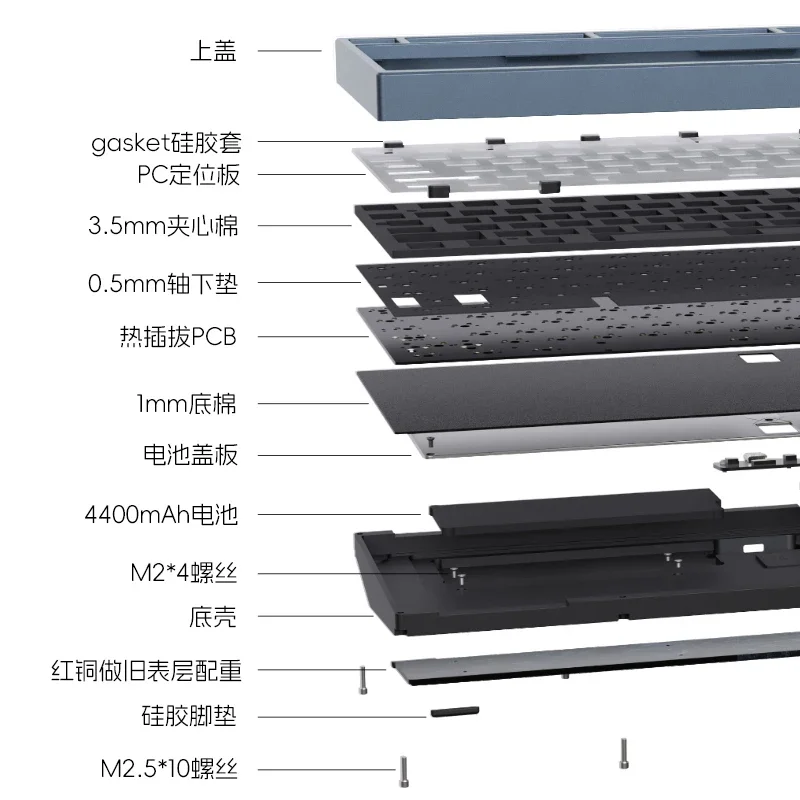 上盖

gasket硅胶套
PC定位板

3.5mm夹心棉

0.5mm轴下垫

热插拔PCB

1mm底棉

电池盖板

4400mAh电池

M2*4螺丝

底壳

红铜做旧表层配重

硅胶脚垫

M2.5*10螺丝