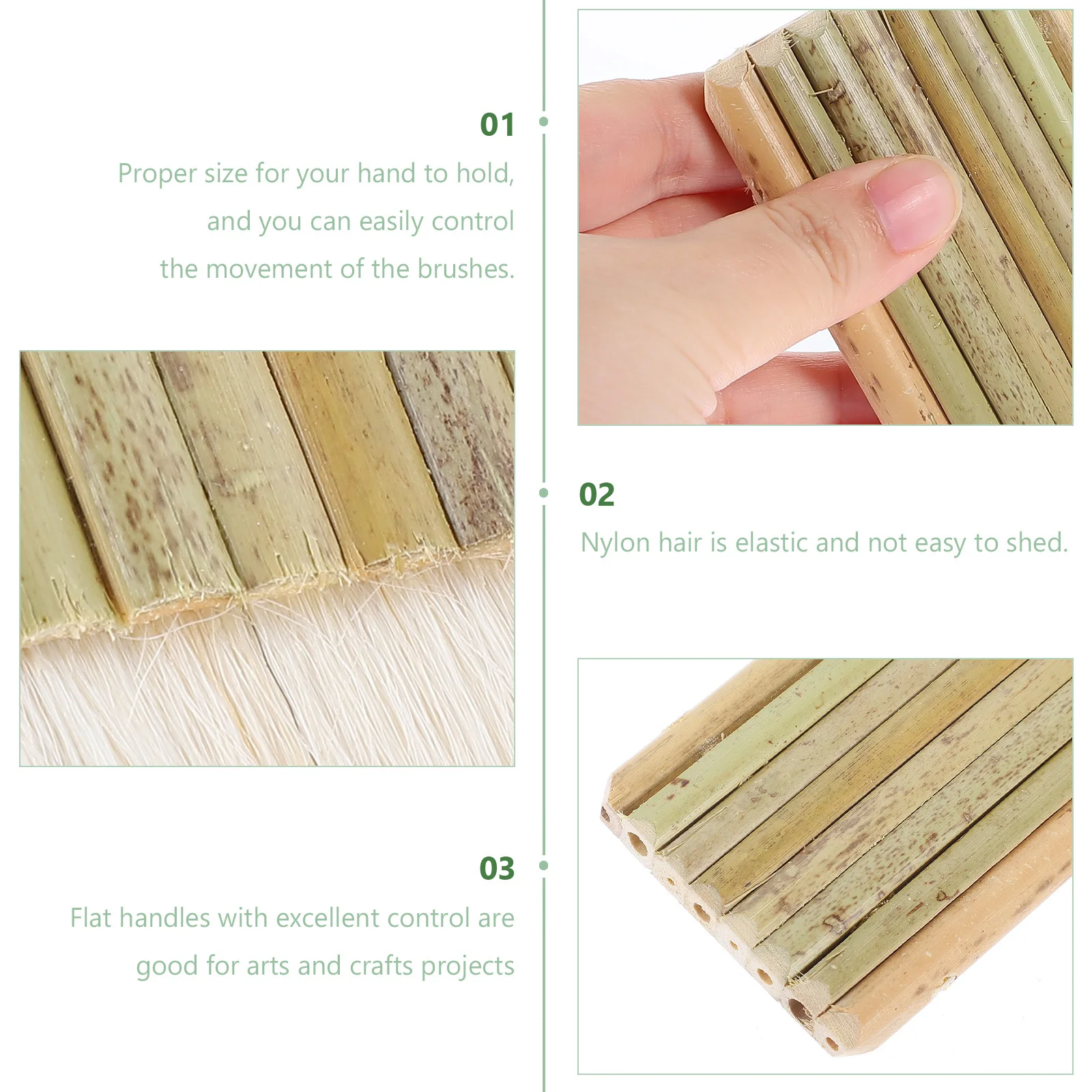 01

Proper size for your hand to hold, and you can easily control the movement of the brushes.

02

Nylon hair is elastic and not easy to shed.

03

Flat handles with excellent control are good for arts and crafts projects