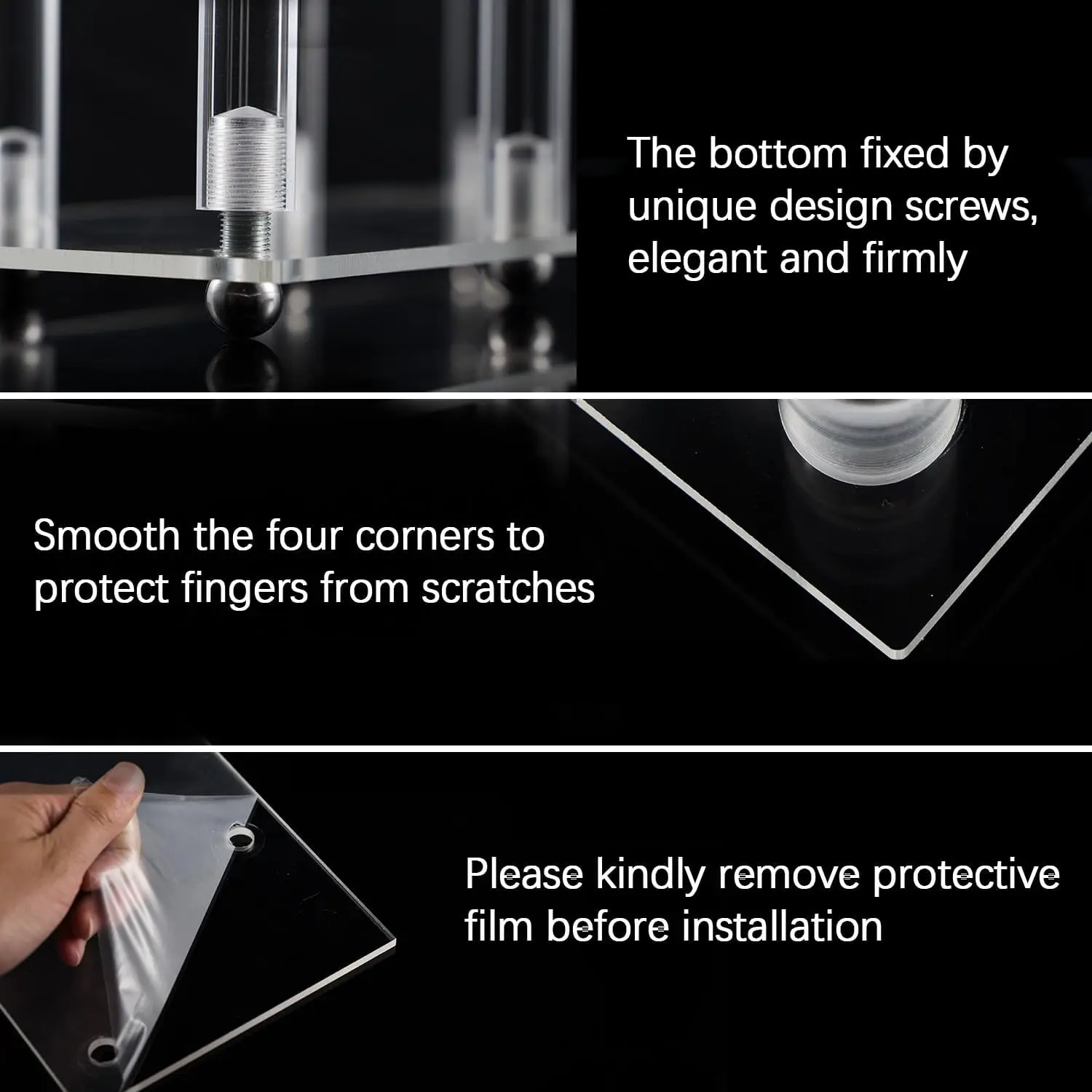 The bottom fixed by unique design screws, elegant and firmly

Smooth the four corners to protect fingers from scratches

Please kindly remove protective film before installation