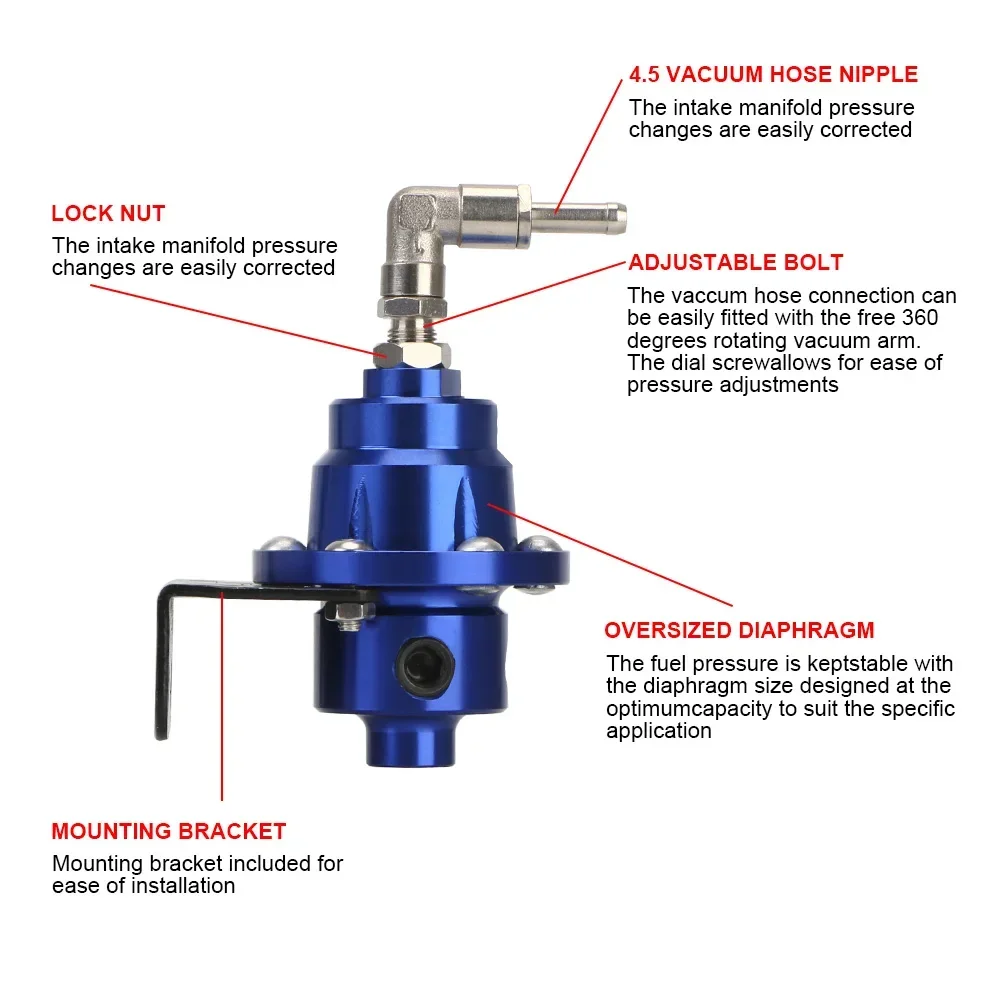 4.5 VACUUM HOSE NIPPLE
The intake manifold pressure changes are easily corrected

LOCK NUT
The intake manifold pressure changes are easily corrected

ADJUSTABLE BOLT
The vaccum hose connection can be easily fitted with the free 360 degrees rotating vacuum arm. The dial screwallows for ease of pressure adjustments

OVERSIZED DIAPHRAGM
The fuel pressure is keptstable with the diaphragm size designed at the optimumcapacity to suit the specific application

MOUNTING BRACKET
Mounting bracket included for ease of installation