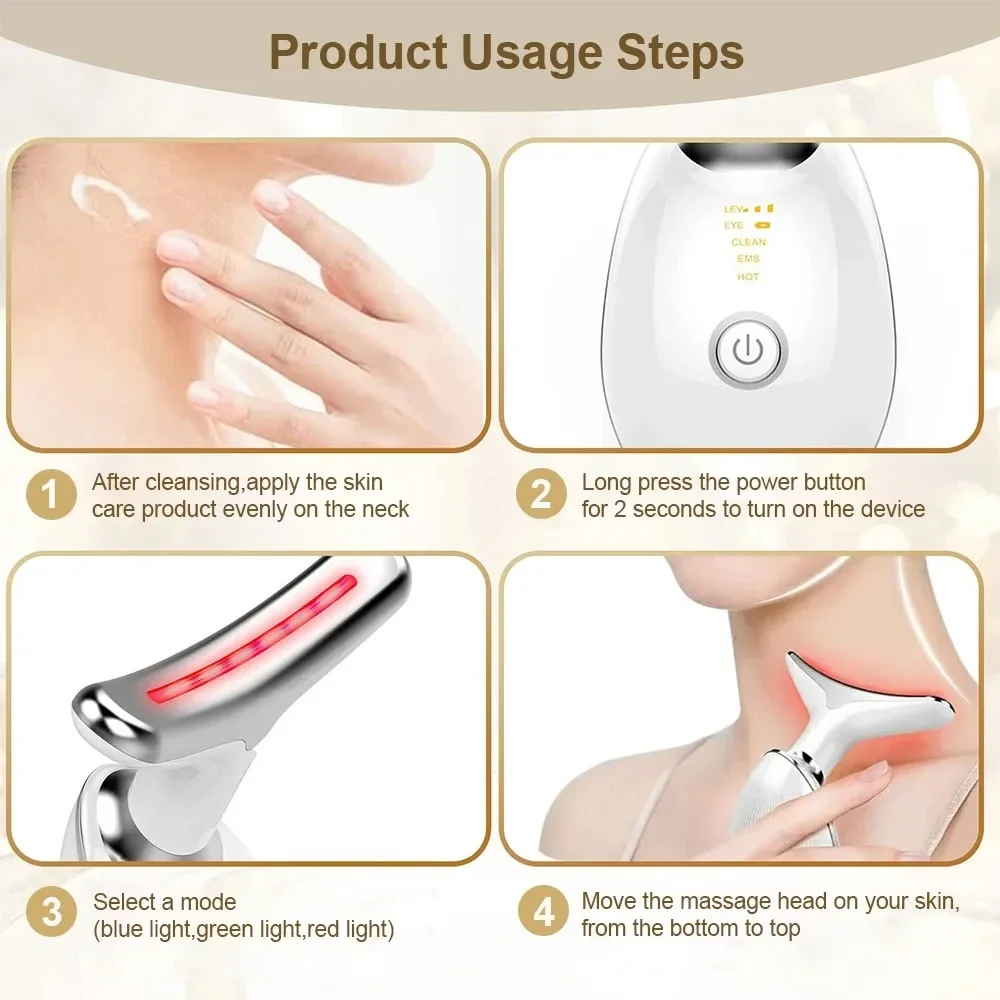 Product Usage Steps

LEV
EYE
CLEAN
EMS
HOT

1 After cleansing,apply the skin care product evenly on the neck

2 Long press the power button for 2 seconds to turn on the device

3 Select a mode (blue light,green light,red light)

4 Move the massage head on your skin, from the bottom to top