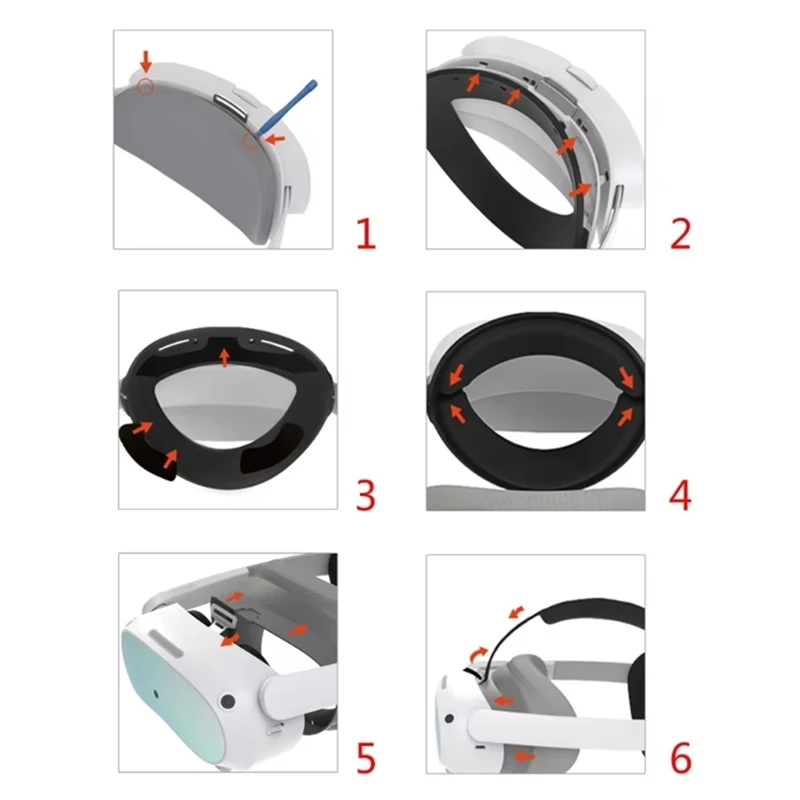 1

2

3

4

5

6