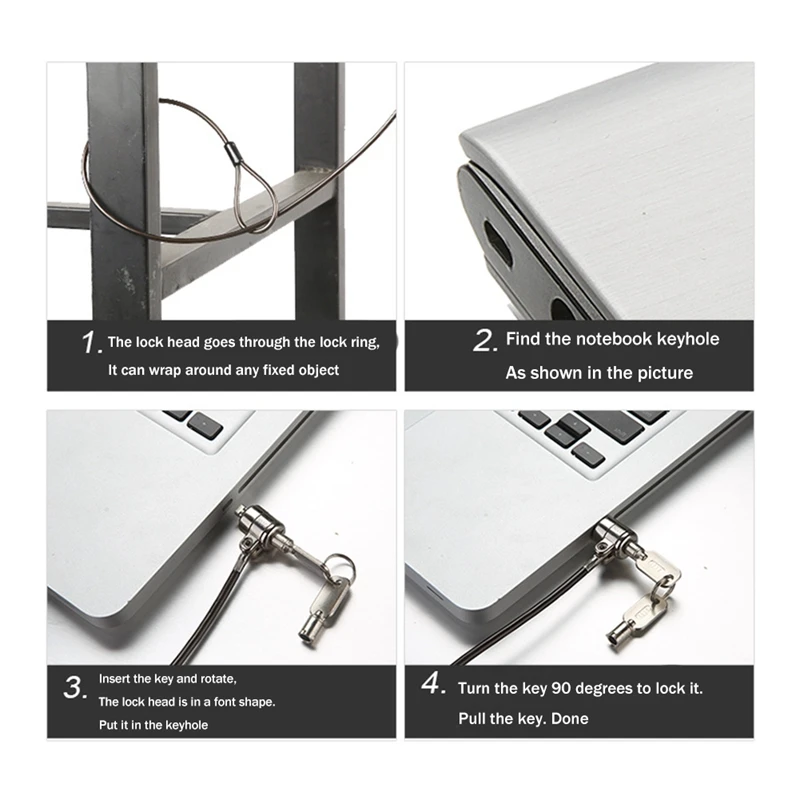 1. The lock head goes through the lock ring, It can wrap around any fixed object

2. Find the notebook keyhole As shown in the picture

3. Insert the key and rotate, The lock head is in a font shape. Put it in the keyhole

4. Turn the key 90 degrees to lock it. Pull the key. Done