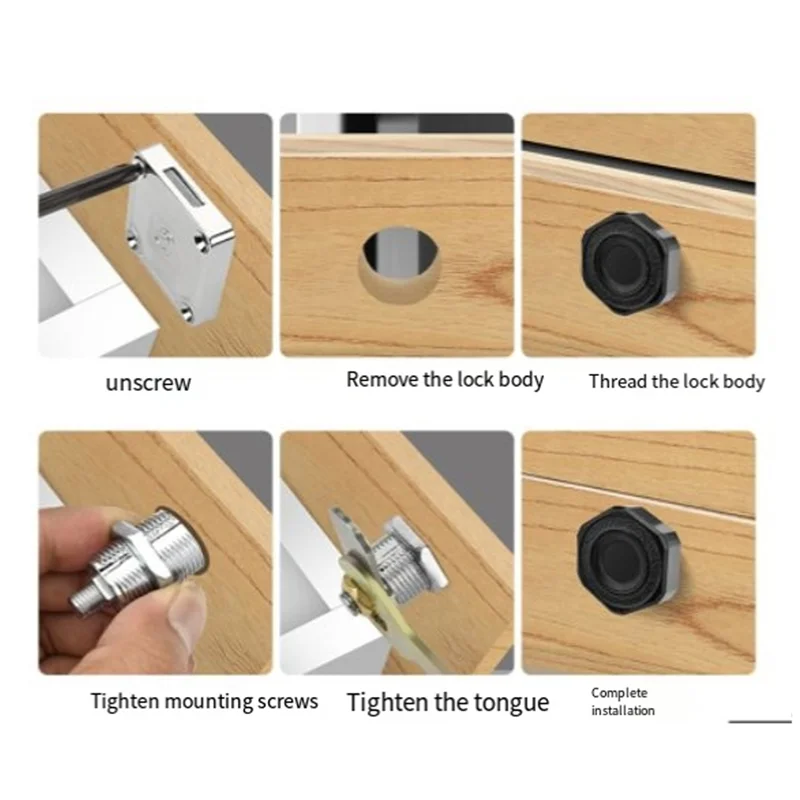 unscrew

Remove the lock body

Thread the lock body

Tighten mounting screws

Tighten the tongue

Complete installation