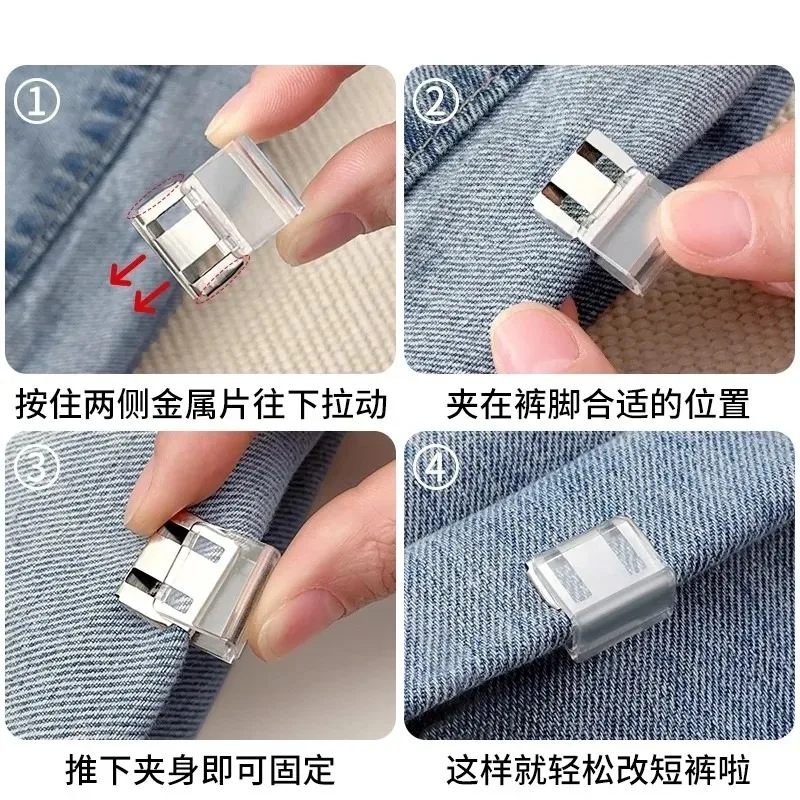 ①
按住两侧金属片往下拉动

②
夹在裤脚合适的位置

③
推下夹身即可固定

④
这样就轻松改短裤啦