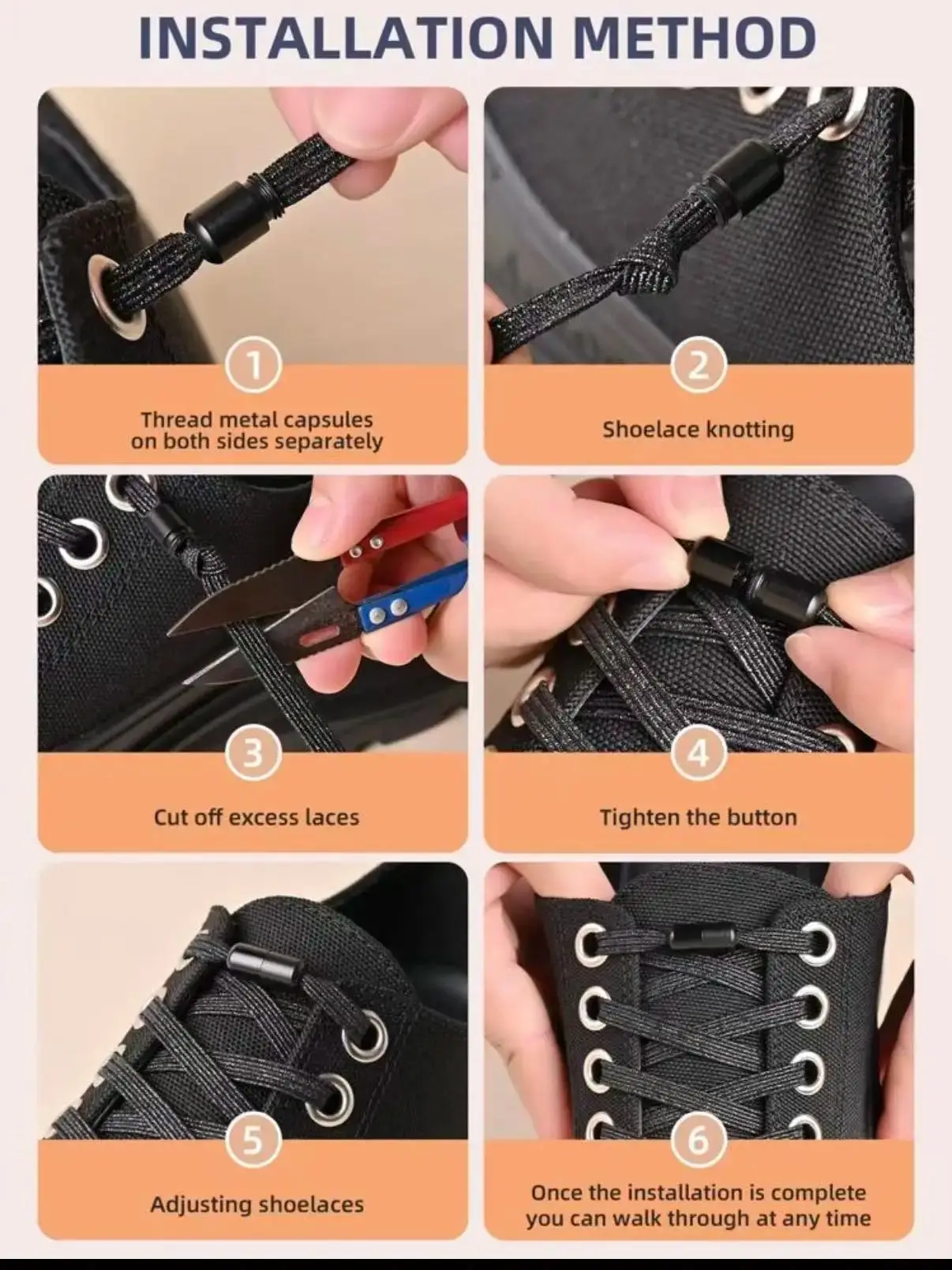 INSTALLATION METHOD

1
Thread metal capsules on both sides separately

2
Shoelace knotting

3
Cut off excess laces

4
Tighten the button

5
Adjusting shoelaces

6
Once the installation is complete you can walk through at any time