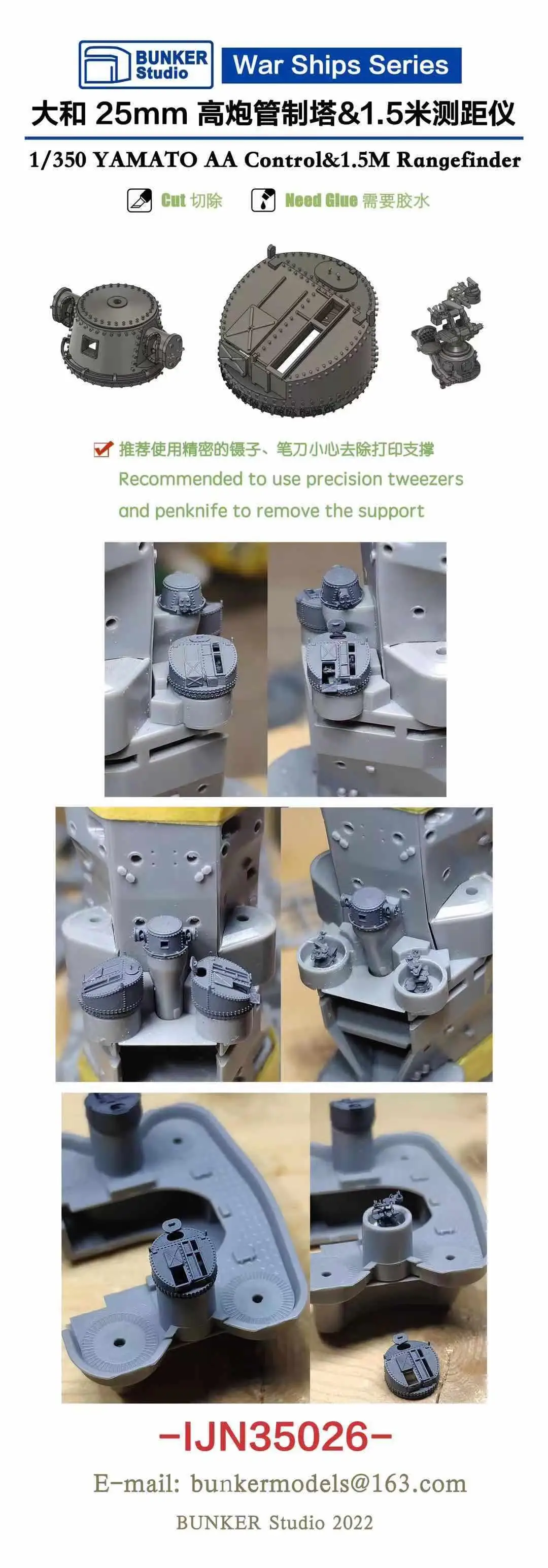 BUNKER Studio

War Ships Series

大和 25mm 高炮管制塔&1.5米测距仪

1/350 YAMATO AA Control&1.5M Rangefinder

Cut 切除 Need Glue 需要胶水

推荐使用精密的镊子、笔刀小心去除打印支撑
Recommended to use precision tweezers and penknife to remove the support

-IJN35026-

E-mail: bunkermodels@163.com

BUNKER Studio 2022