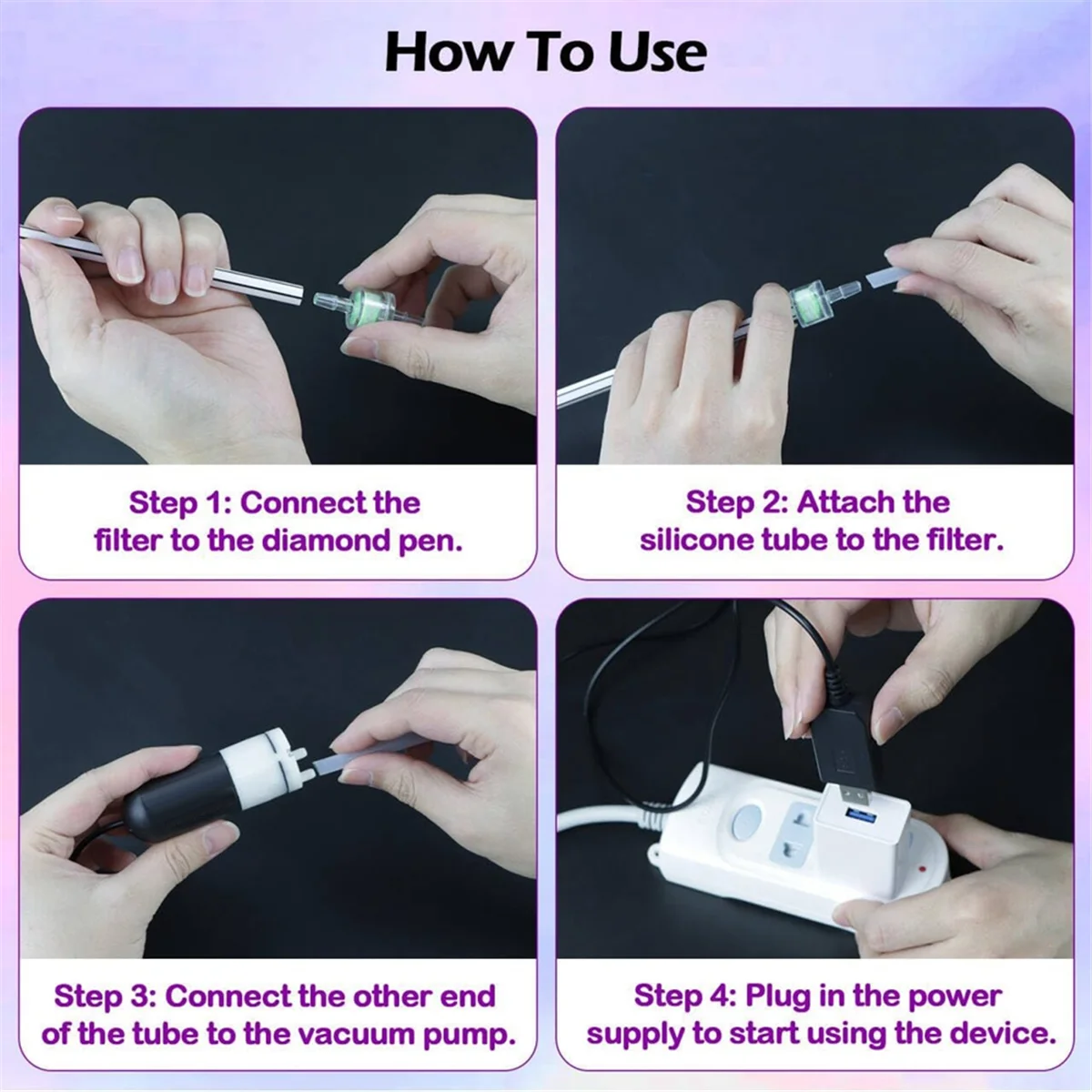 How To Use

Step 1: Connect the filter to the diamond pen.

Step 2: Attach the silicone tube to the filter.

Step 3: Connect the other end of the tube to the vacuum pump.

Step 4: Plug in the power supply to start using the device.