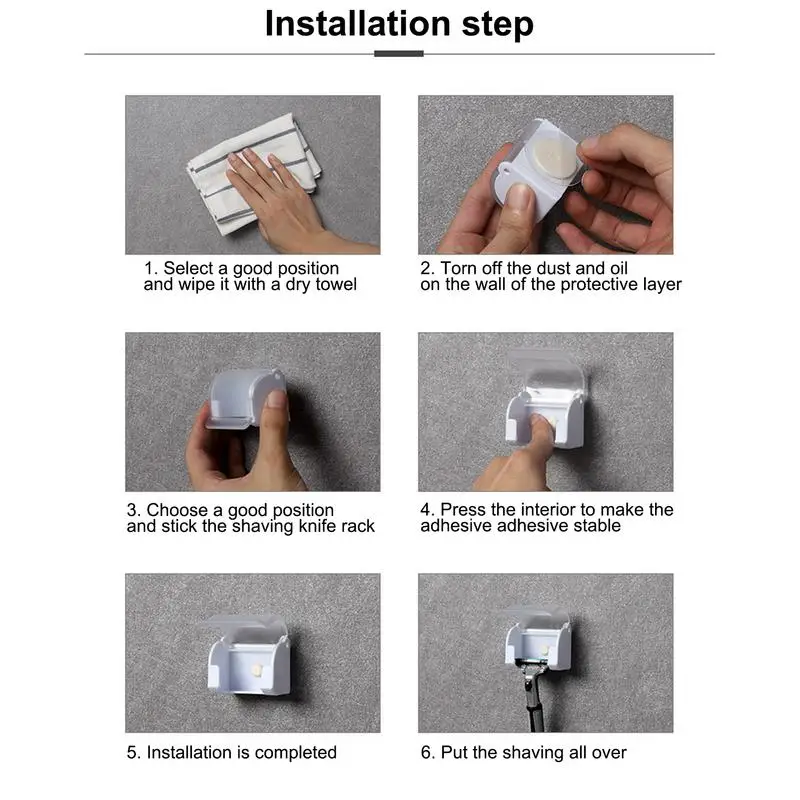 Installation step

1. Select a good position and wipe it with a dry towel

2. Torn off the dust and oil on the wall of the protective layer

3. Choose a good position and stick the shaving knife rack

4. Press the interior to make the adhesive adhesive stable

5. Installation is completed

6. Put the shaving all over