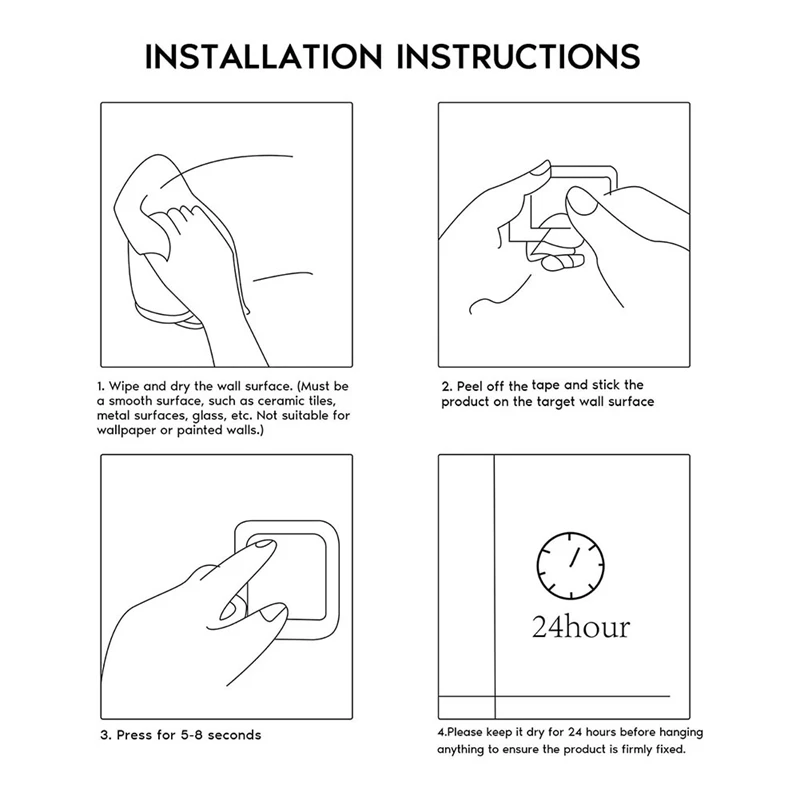 INSTALLATION INSTRUCTIONS

1. Wipe and dry the wall surface. (Must be a smooth surface, such as ceramic tiles, metal surfaces, glass, etc. Not suitable for wallpaper or painted walls.)

2. Peel off the tape and stick the product on the target wall surface

3. Press for 5-8 seconds

24hour

4.Please keep it dry for 24 hours before hanging anything to ensure the product is firmly fixed.