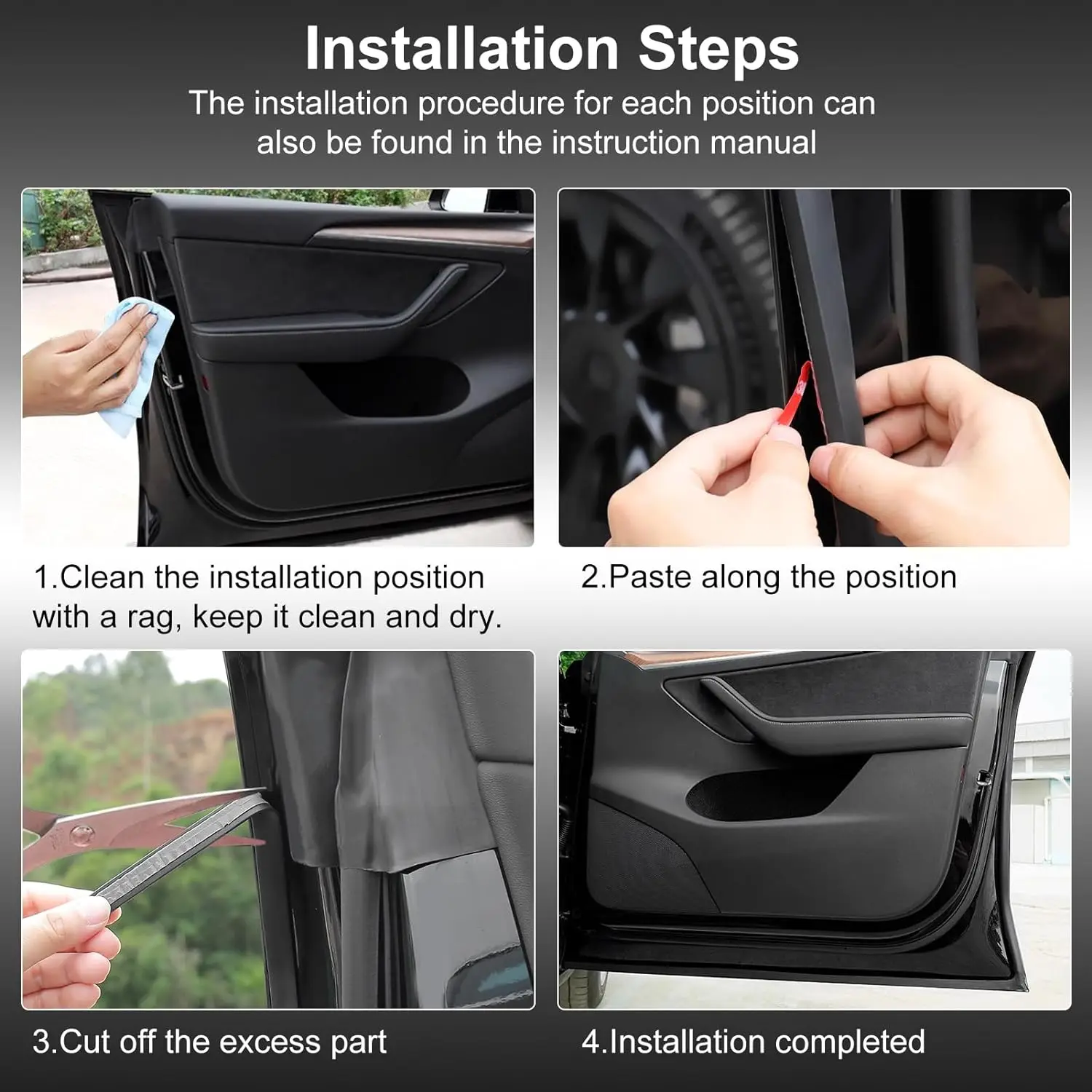 Installation Steps

The installation procedure for each position can also be found in the instruction manual

1.Clean the installation position with a rag, keep it clean and dry.

2.Paste along the position

3.Cut off the excess part

4.Installation completed