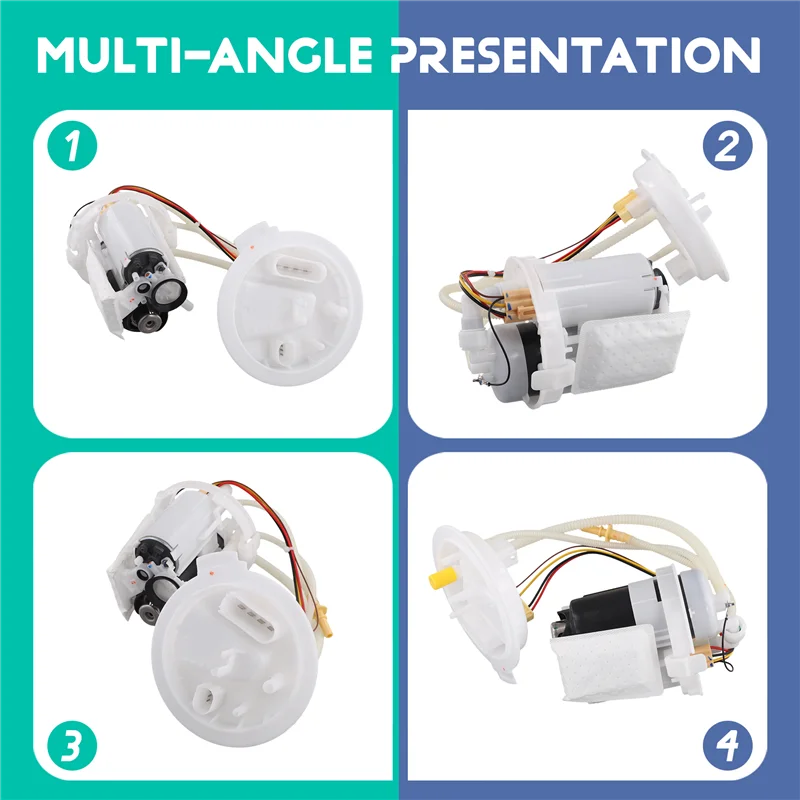 MULTI-ANGLE PRESENTATION

1

2

3

4