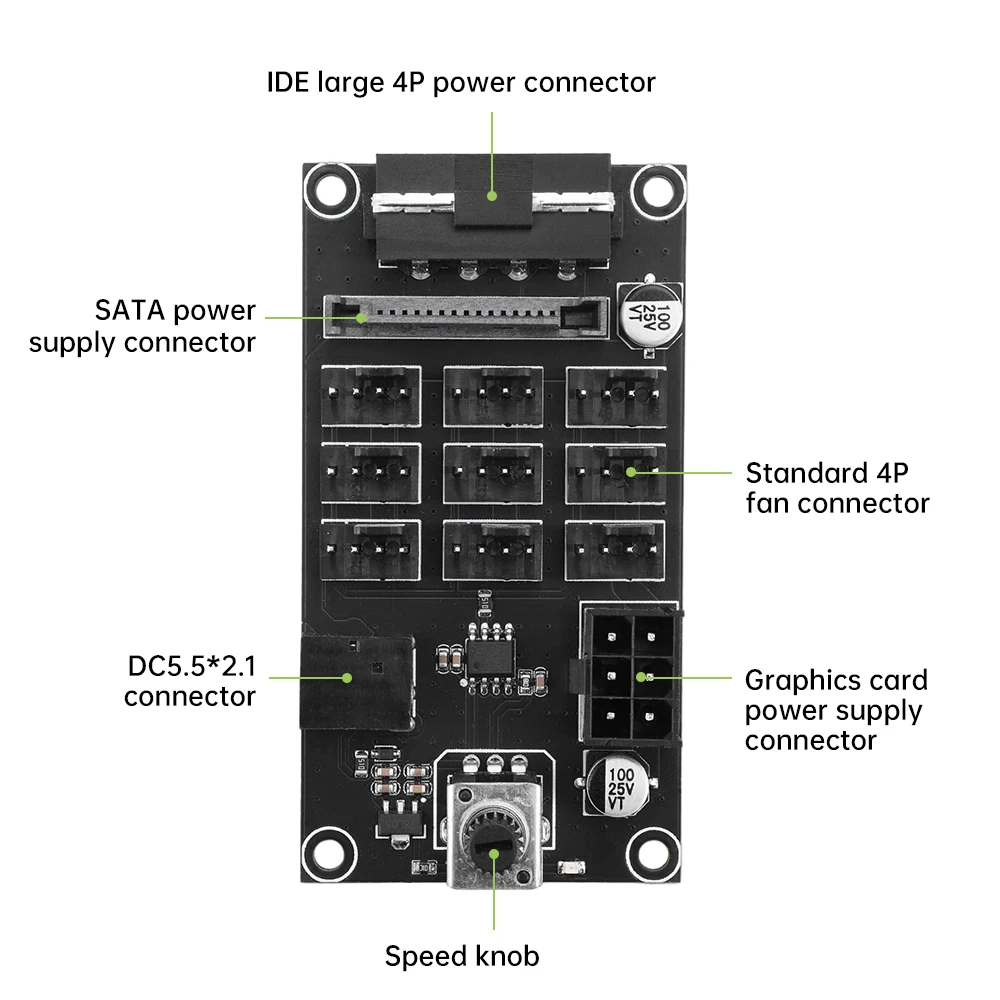 IDE large 4P power connector

SATA power supply connector

100 25V VT

Standard 4P fan connector

DC5.5*2.1 connector

Graphics card power supply connector

100 25V VT

Speed knob