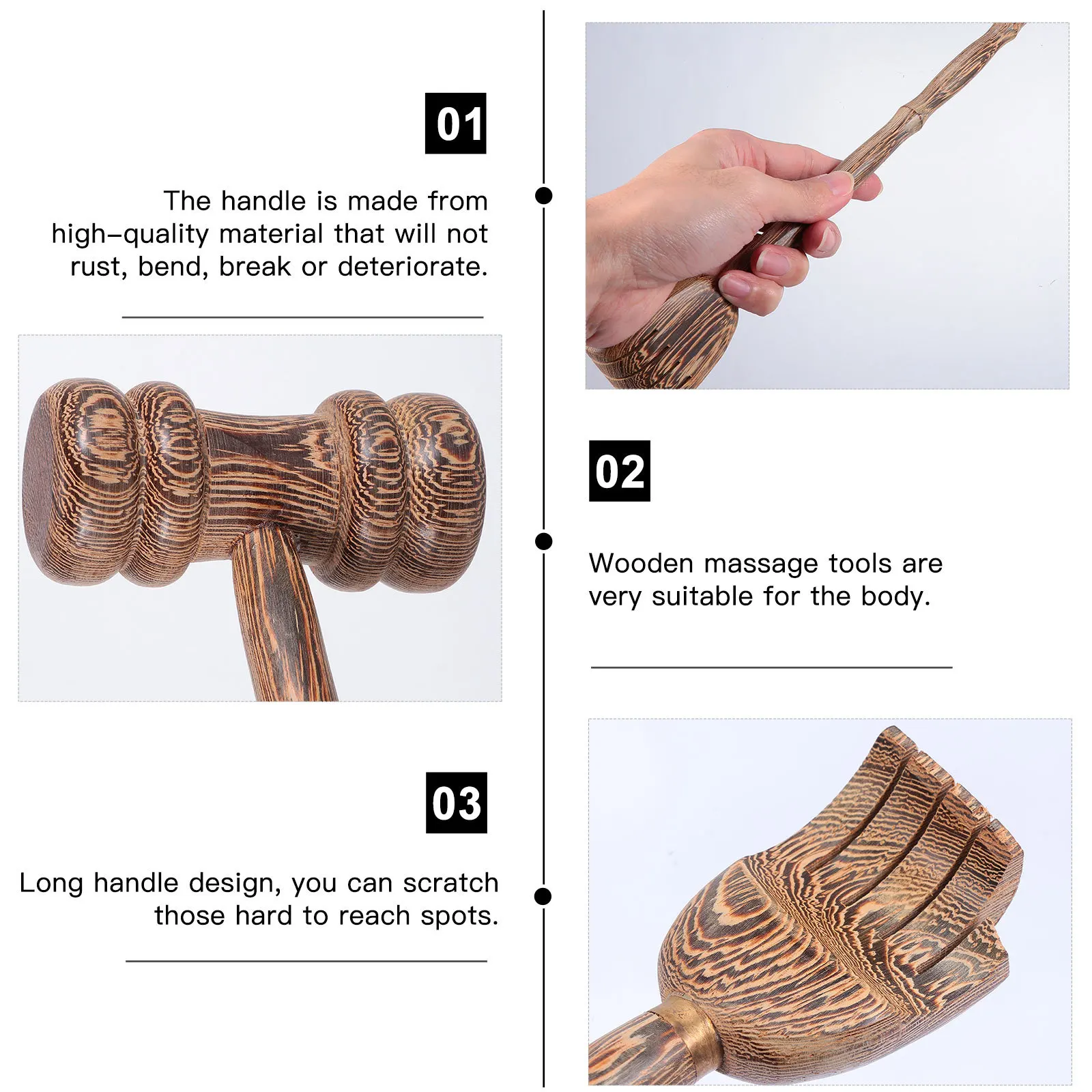 01

The handle is made from high-quality material that will not rust, bend, break or deteriorate.

02

Wooden massage tools are very suitable for the body.

03

Long handle design, you can scratch those hard to reach spots.