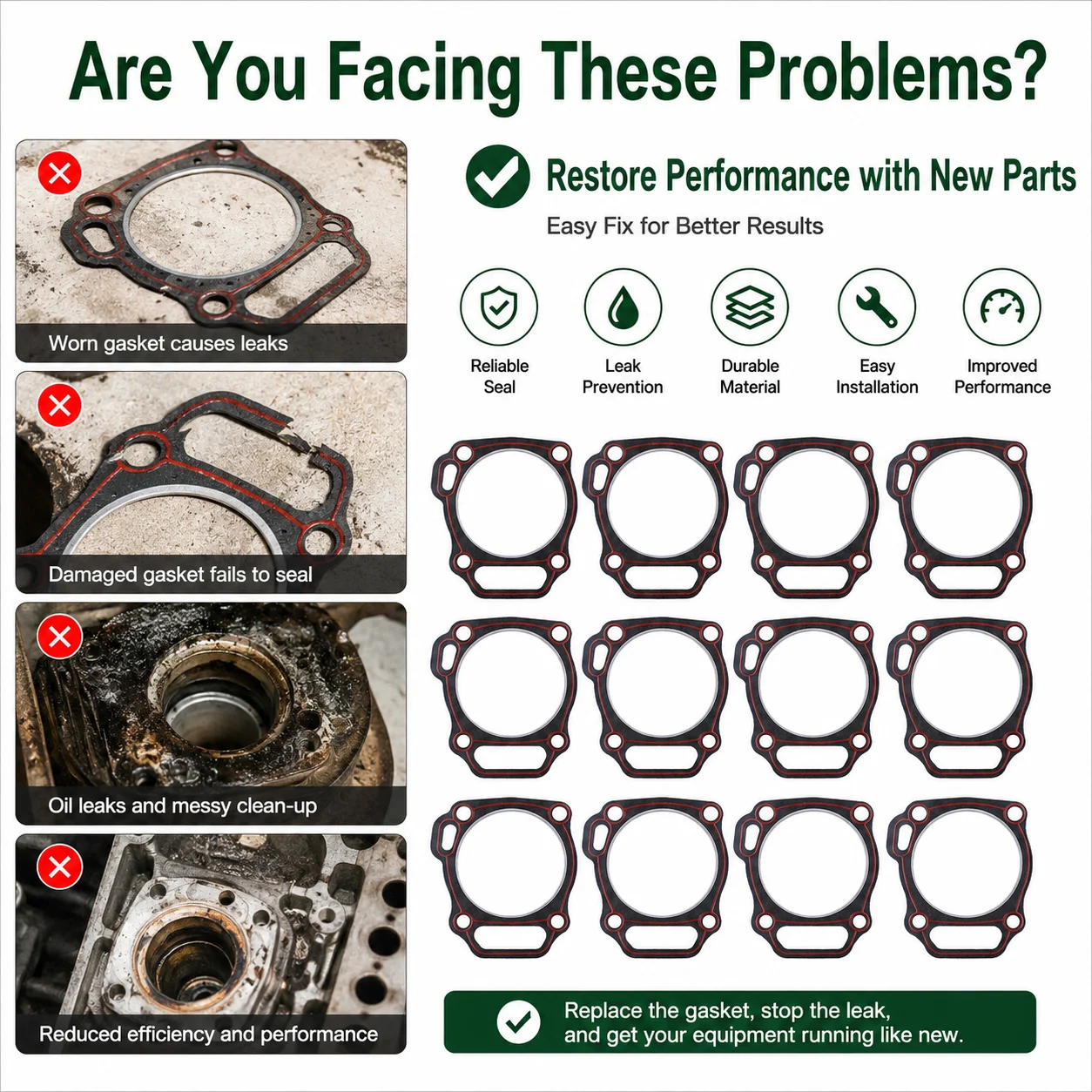 Are You Facing These Problems?

Worn gasket causes leaks

Damaged gasket fails to seal

Oil leaks and messy clean-up

Reduced efficiency and performance

Restore Performance with New Parts

Easy Fix for Better Results

Reliable Seal

Leak Prevention

Durable Material

Easy Installation

Improved Performance

Replace the gasket, stop the leak, and get your equipment running like new.