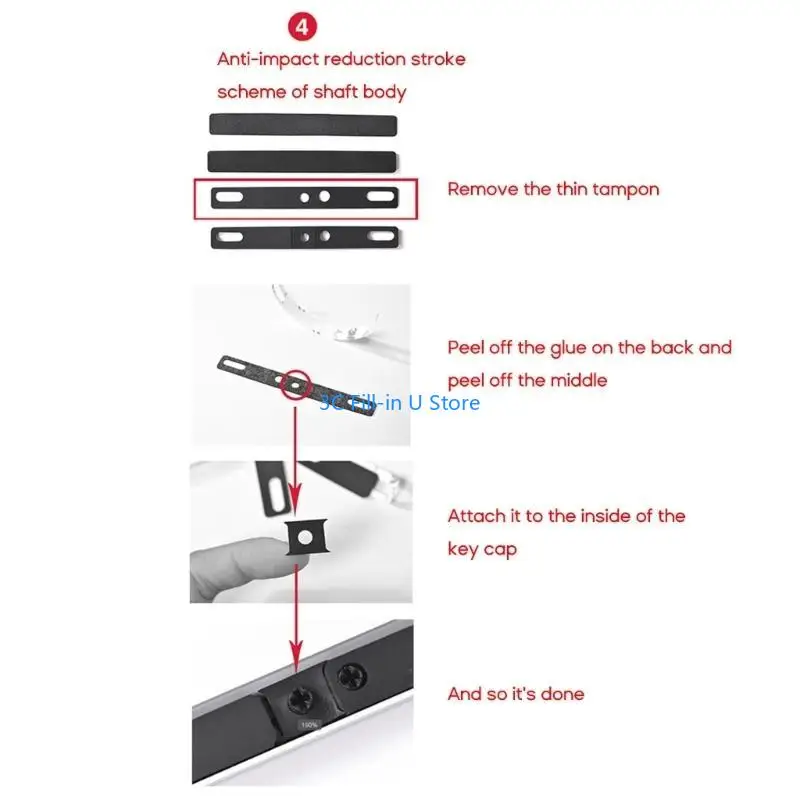 4

Anti-impact reduction stroke scheme of shaft body

Remove the thin tampon

Peel off the glue on the back and peel off the middle

3C Fill-in U Store

Attach it to the inside of the key cap

And so it's done

100%