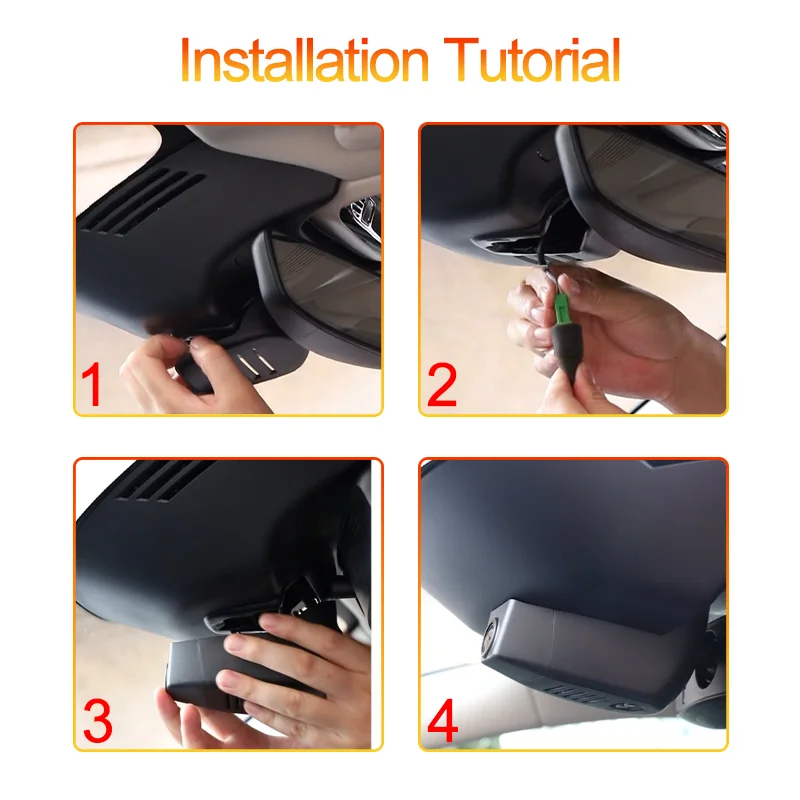 Installation Tutorial

1

2

3

4