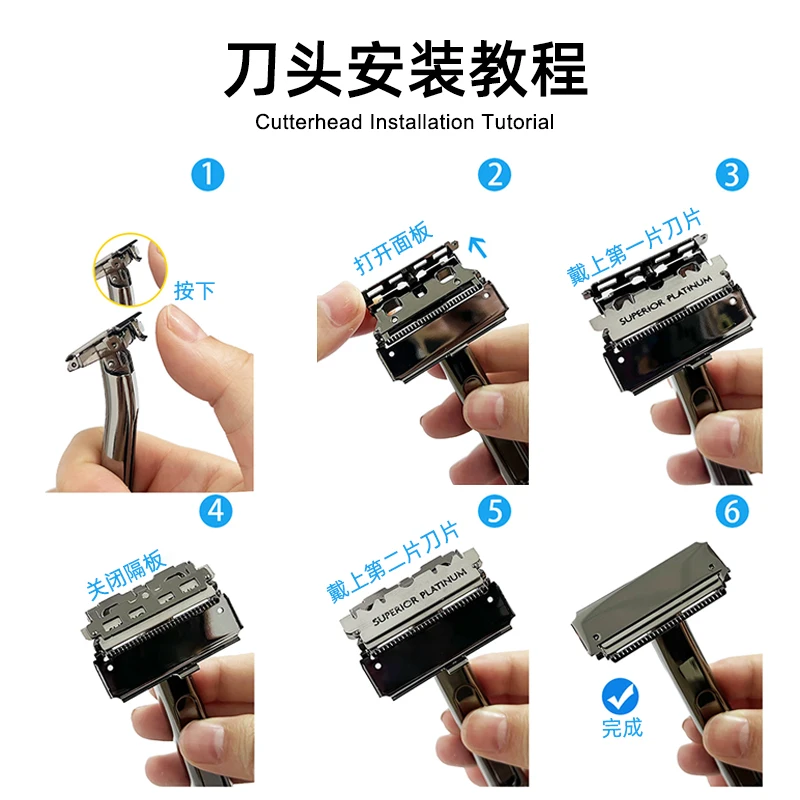 刀头安装教程
Cutterhead Installation Tutorial

1
按下

2
打开面板

3
戴上第一片刀片
SUPERIOR PLATINUM

4
关闭隔板

5
戴上第二片刀片
SUPERIOR PLATINUM

6
完成