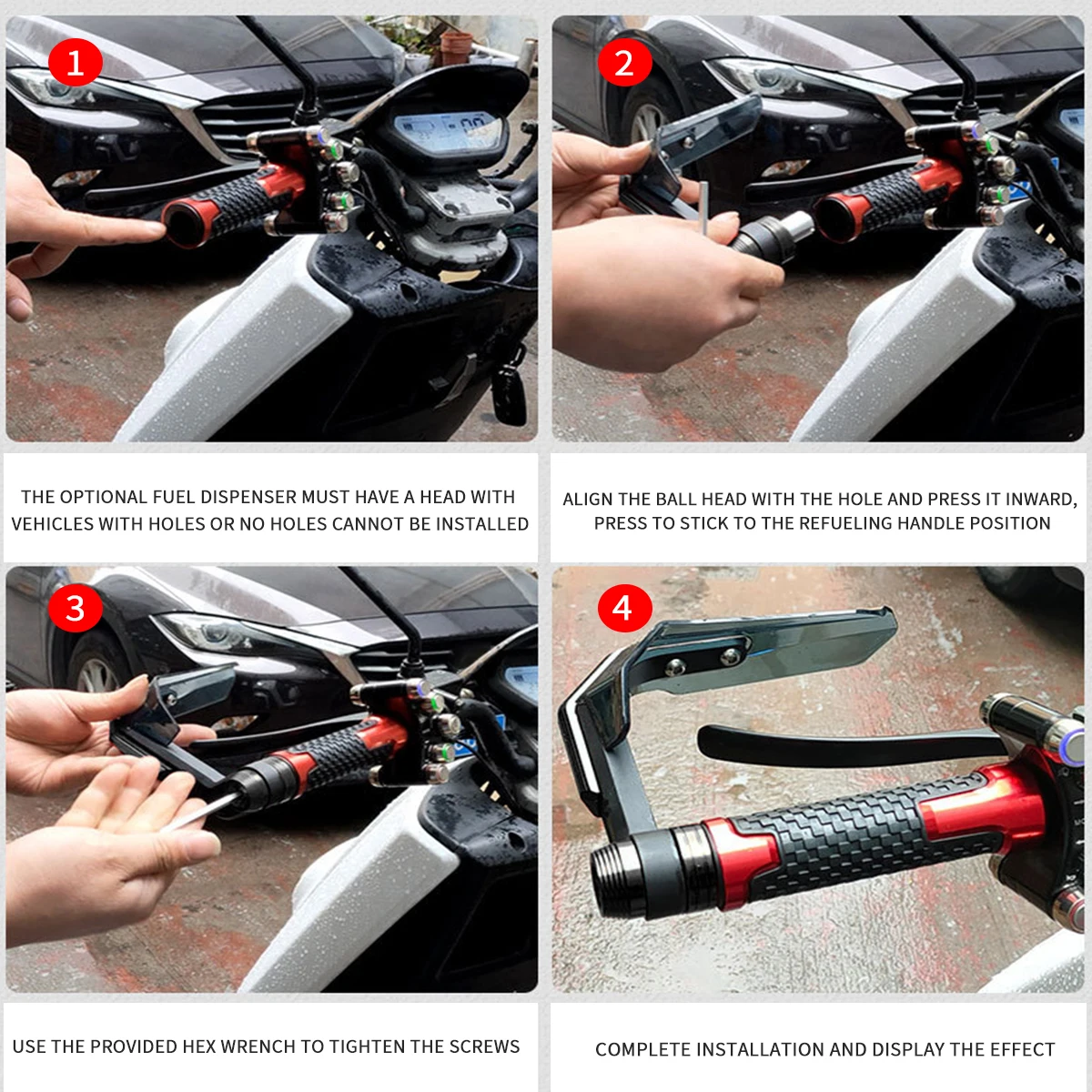 1

THE OPTIONAL FUEL DISPENSER MUST HAVE A HEAD WITH VEHICLES WITH HOLES OR NO HOLES CANNOT BE INSTALLED

2

ALIGN THE BALL HEAD WITH THE HOLE AND PRESS IT INWARD, PRESS TO STICK TO THE REFUELING HANDLE POSITION

3

USE THE PROVIDED HEX WRENCH TO TIGHTEN THE SCREWS

4

COMPLETE INSTALLATION AND DISPLAY THE EFFECT