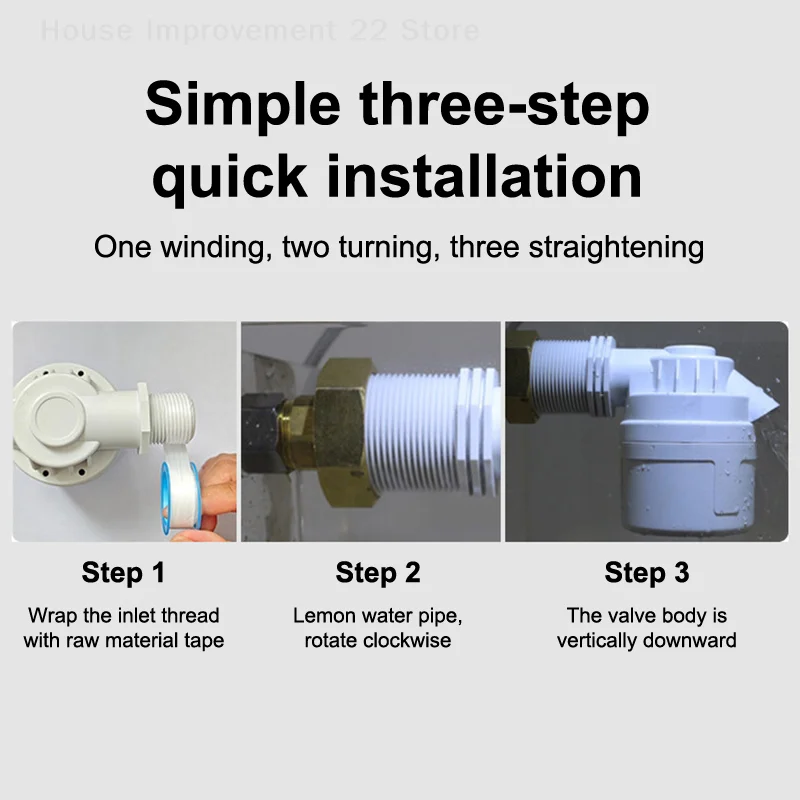 House Improvement 22 Store

Simple three-step quick installation

One winding, two turning, three straightening

Step 1

Wrap the inlet thread with raw material tape

Step 2

Lemon water pipe, rotate clockwise

Step 3

The valve body is vertically downward