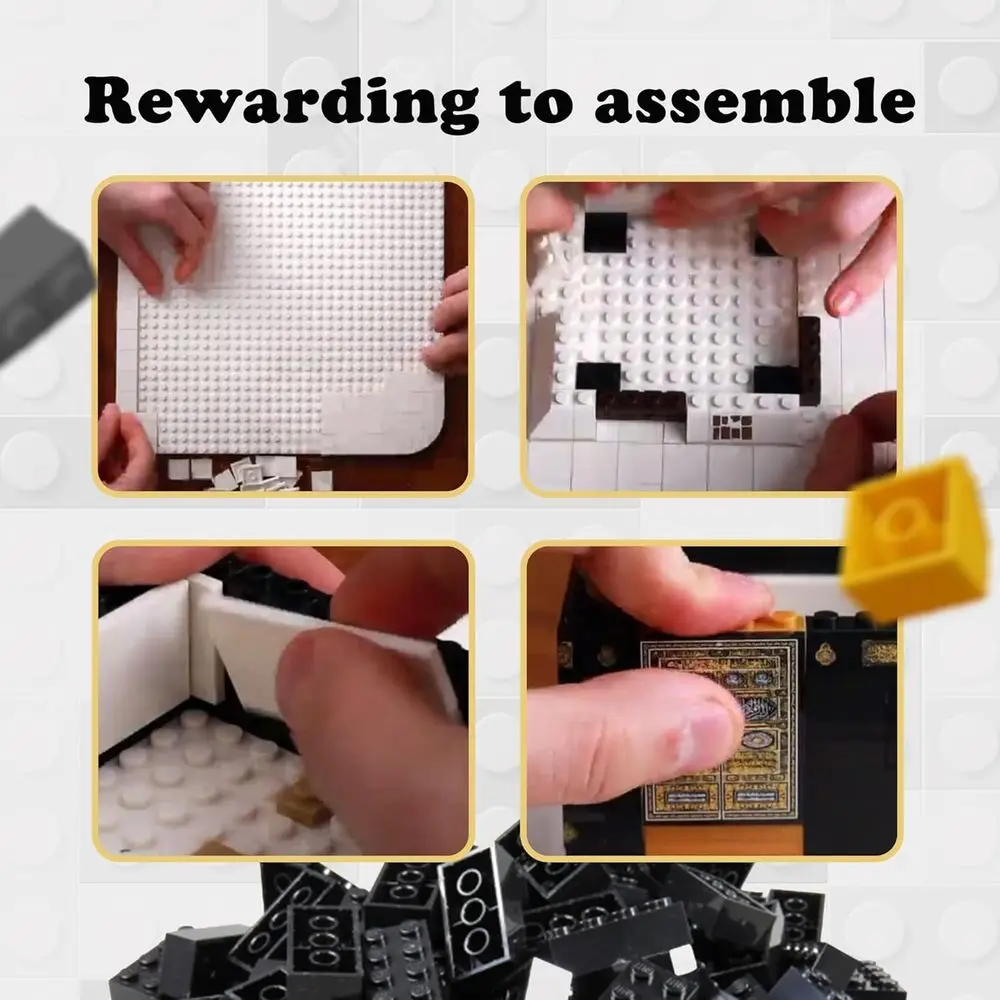 Rewarding to assemble