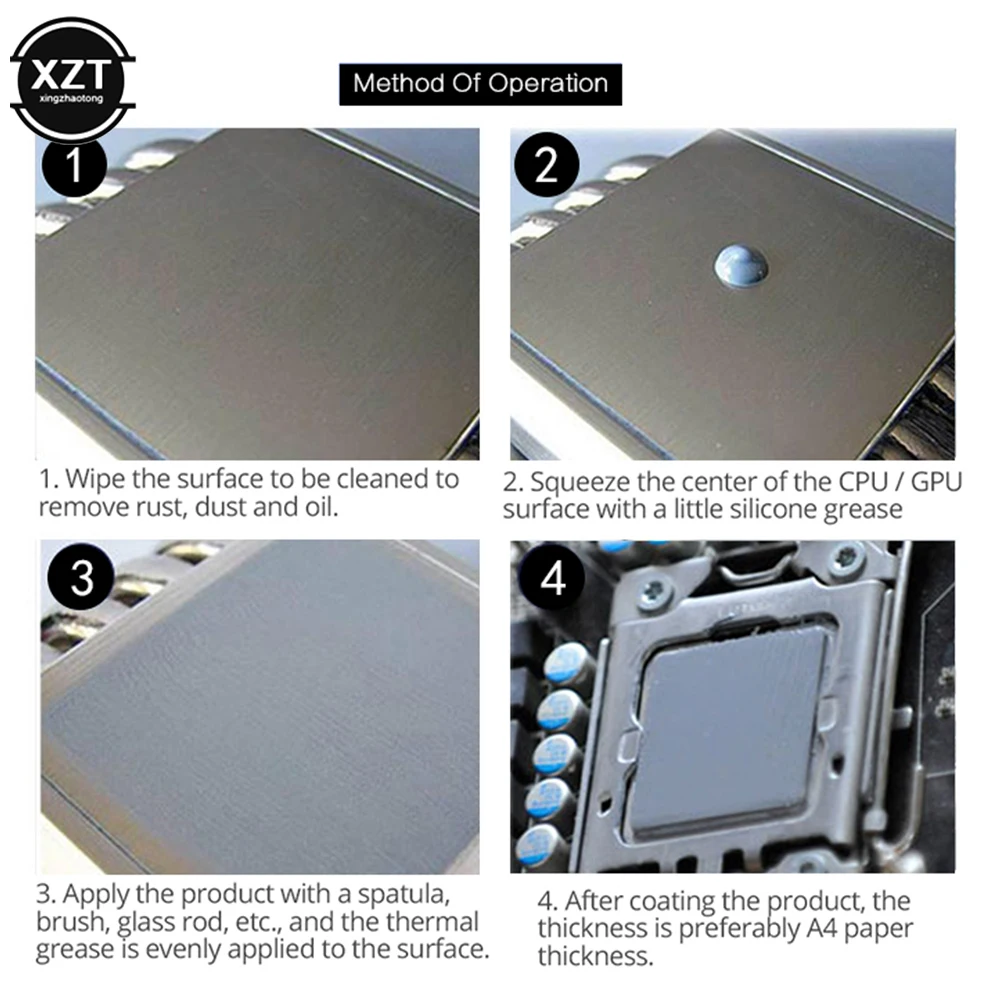 XZT
xingzhaotong

Method Of Operation

1

1. Wipe the surface to be cleaned to remove rust, dust and oil.

2

2. Squeeze the center of the CPU / GPU surface with a little silicone grease

3

3. Apply the product with a spatula, brush, glass rod, etc., and the thermal grease is evenly applied to the surface.

4

4. After coating the product, the thickness is preferably A4 paper thickness.