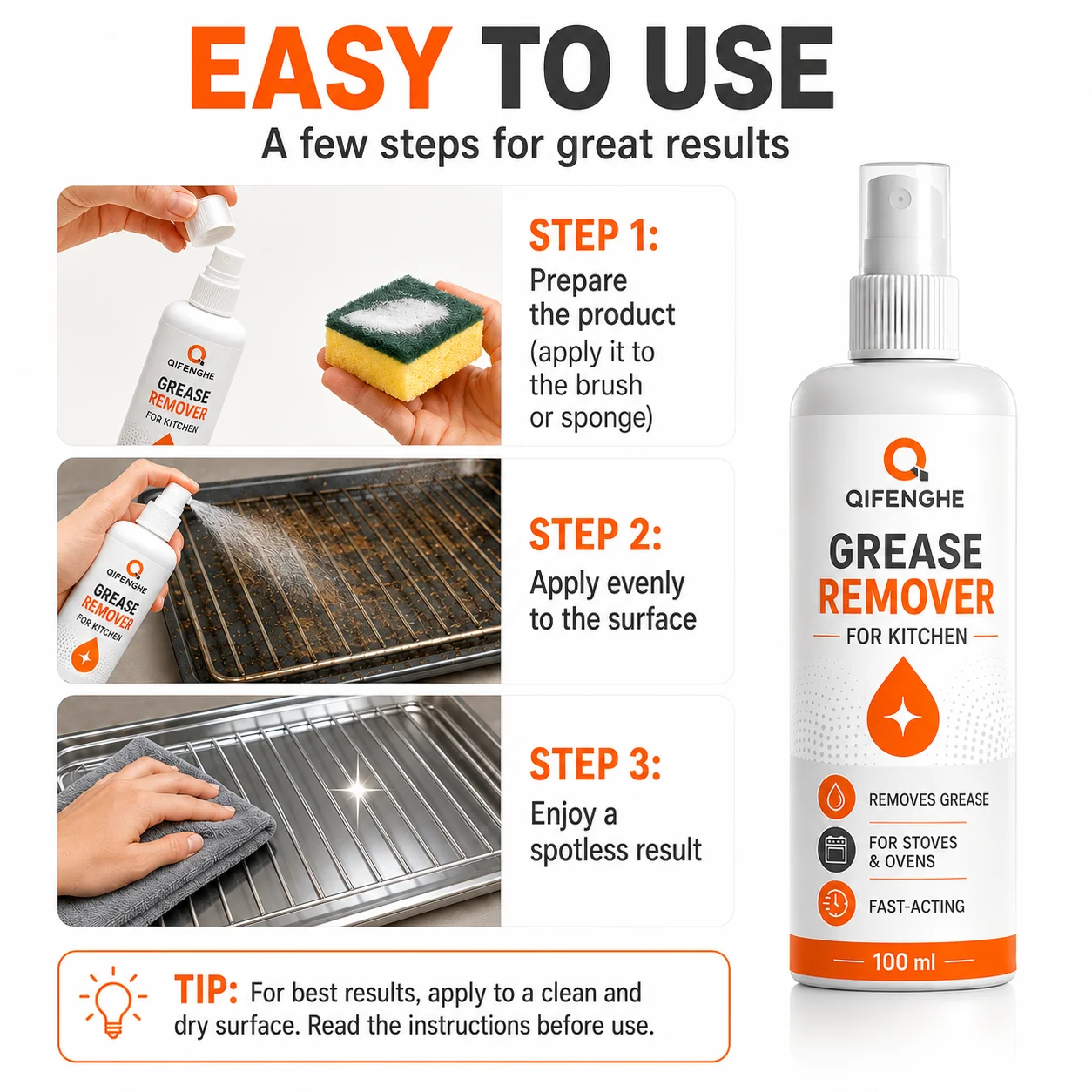 EASY TO USE
A few steps for great results

QIFENGHE
GREASE
REMOVER
FOR KITCHEN

STEP 1:
Prepare the product (apply it to the brush or sponge)

QIFENGHE
GREASE
REMOVER
FOR KITCHEN

STEP 2:
Apply evenly to the surface

STEP 3:
Enjoy a spotless result

TIP: For best results, apply to a clean and dry surface. Read the instructions before use.

QIFENGHE
GREASE
REMOVER
FOR KITCHEN
REMOVES GREASE
FOR STOVES & OVENS
FAST-ACTING
100 ml