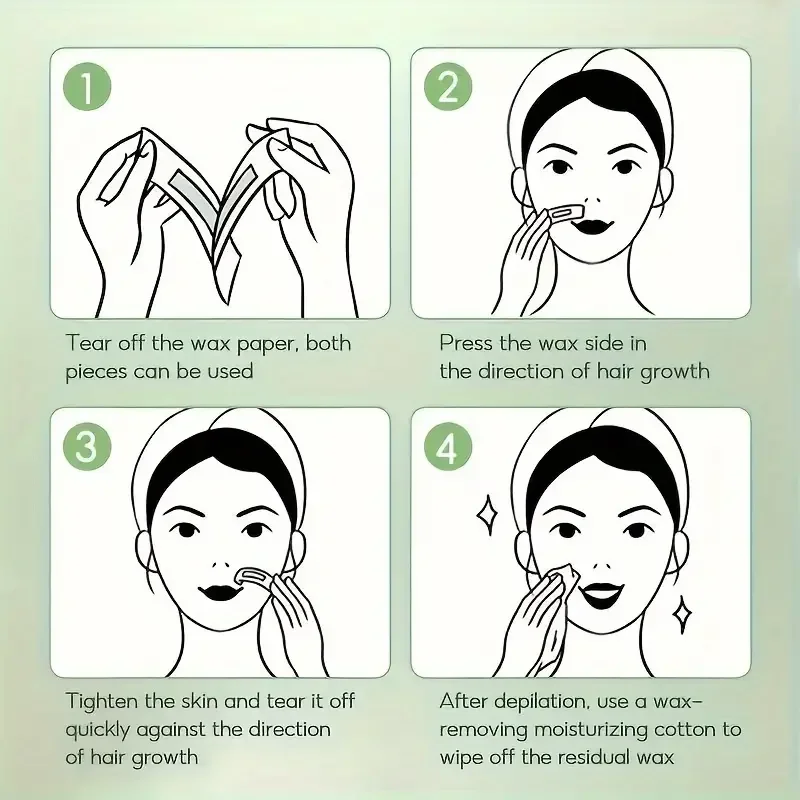 1

Tear off the wax paper, both pieces can be used

2

Press the wax side in the direction of hair growth

3

Tighten the skin and tear it off quickly against the direction of hair growth

4

After depilation, use a wax-removing moisturizing cotton to wipe off the residual wax