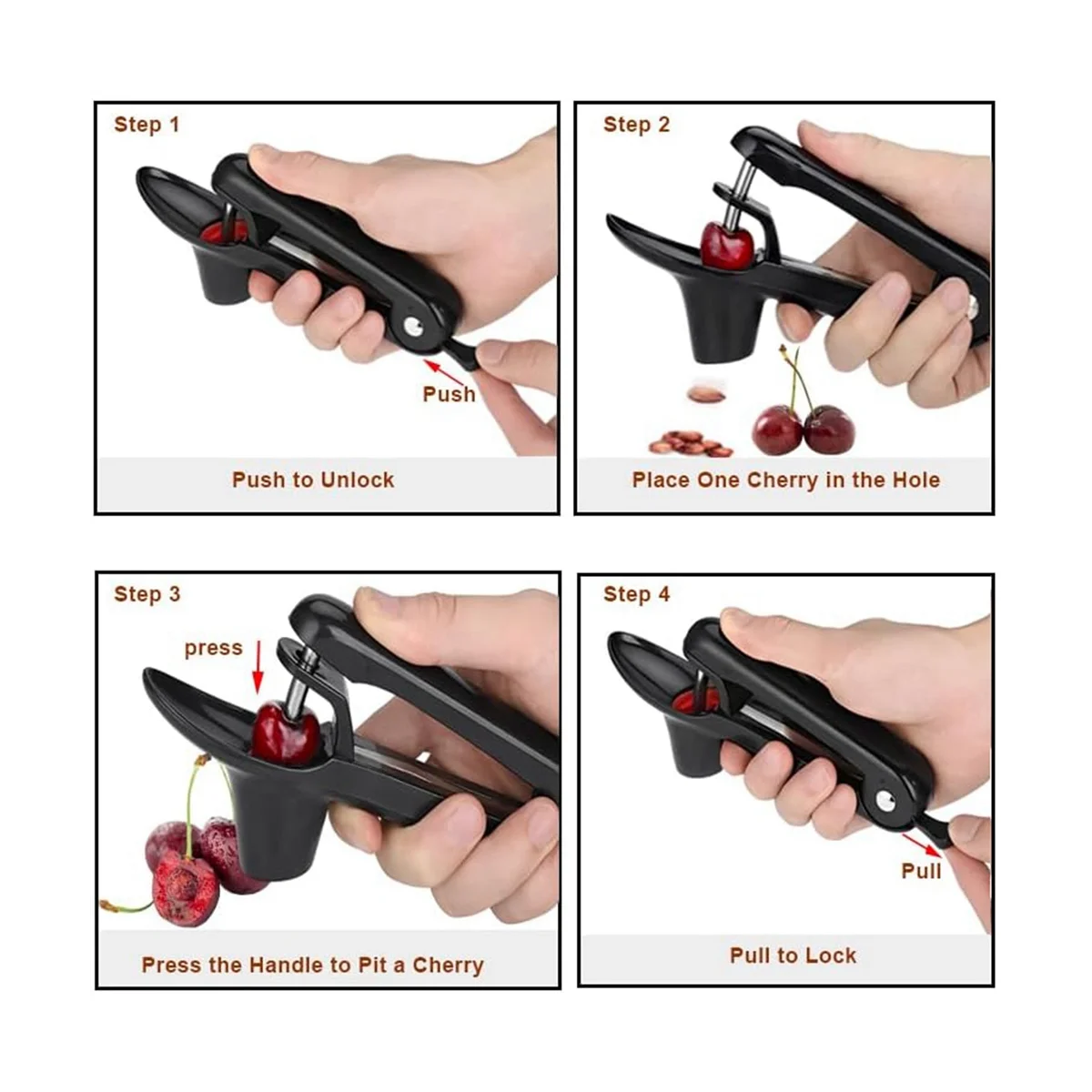 Step 1

Push

Push to Unlock

Step 2

Place One Cherry in the Hole

Step 3

press

Press the Handle to Pit a Cherry

Step 4

Pull

Pull to Lock