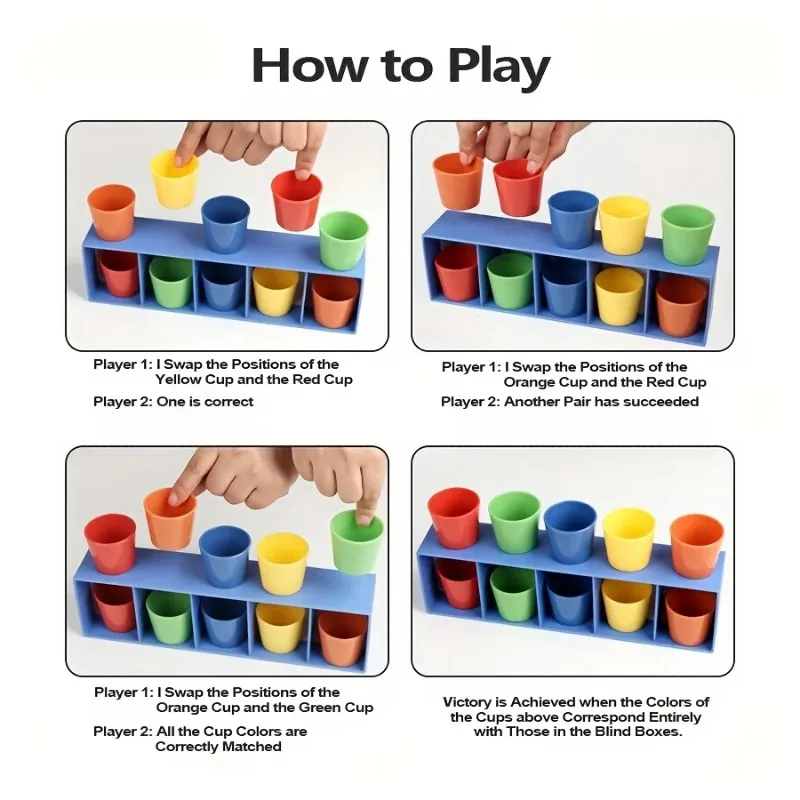 How to Play

Player 1: I Swap the Positions of the Yellow Cup and the Red Cup

Player 2: One is correct

Player 1: I Swap the Positions of the Orange Cup and the Red Cup

Player 2: Another Pair has succeeded

Player 1: I Swap the Positions of the Orange Cup and the Green Cup

Player 2: All the Cup Colors are Correctly Matched

Victory is Achieved when the Colors of the Cups above Correspond Entirely with Those in the Blind Boxes.