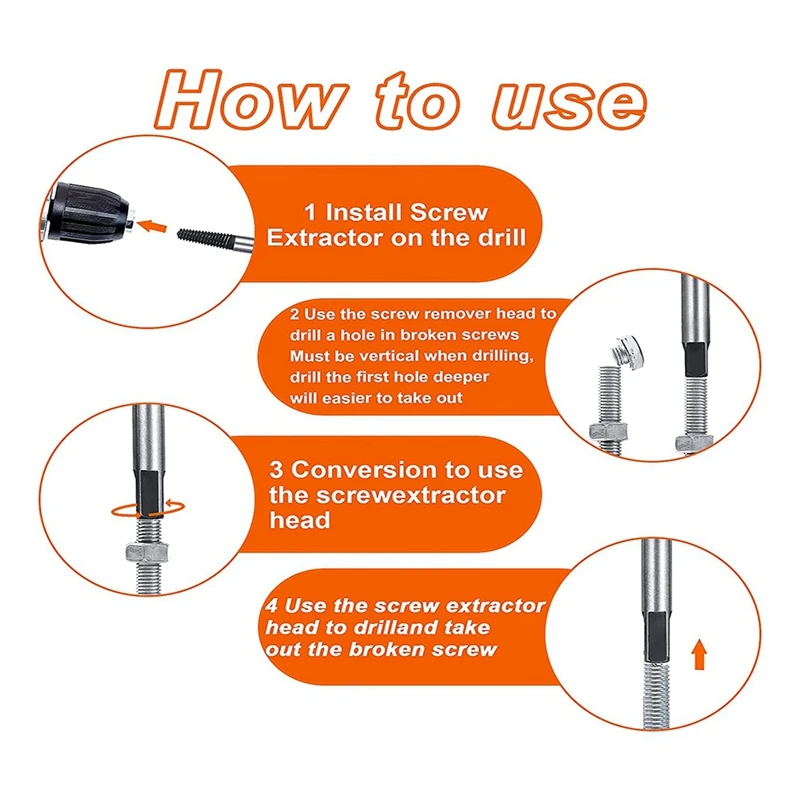 How to use

1 Install Screw Extractor on the drill

2 Use the screw remover head to drill a hole in broken screws Must be vertical when drilling, drill the first hole deeper will easier to take out

3 Conversion to use the screwextractor head

4 Use the screw extractor head to drilland take out the broken screw