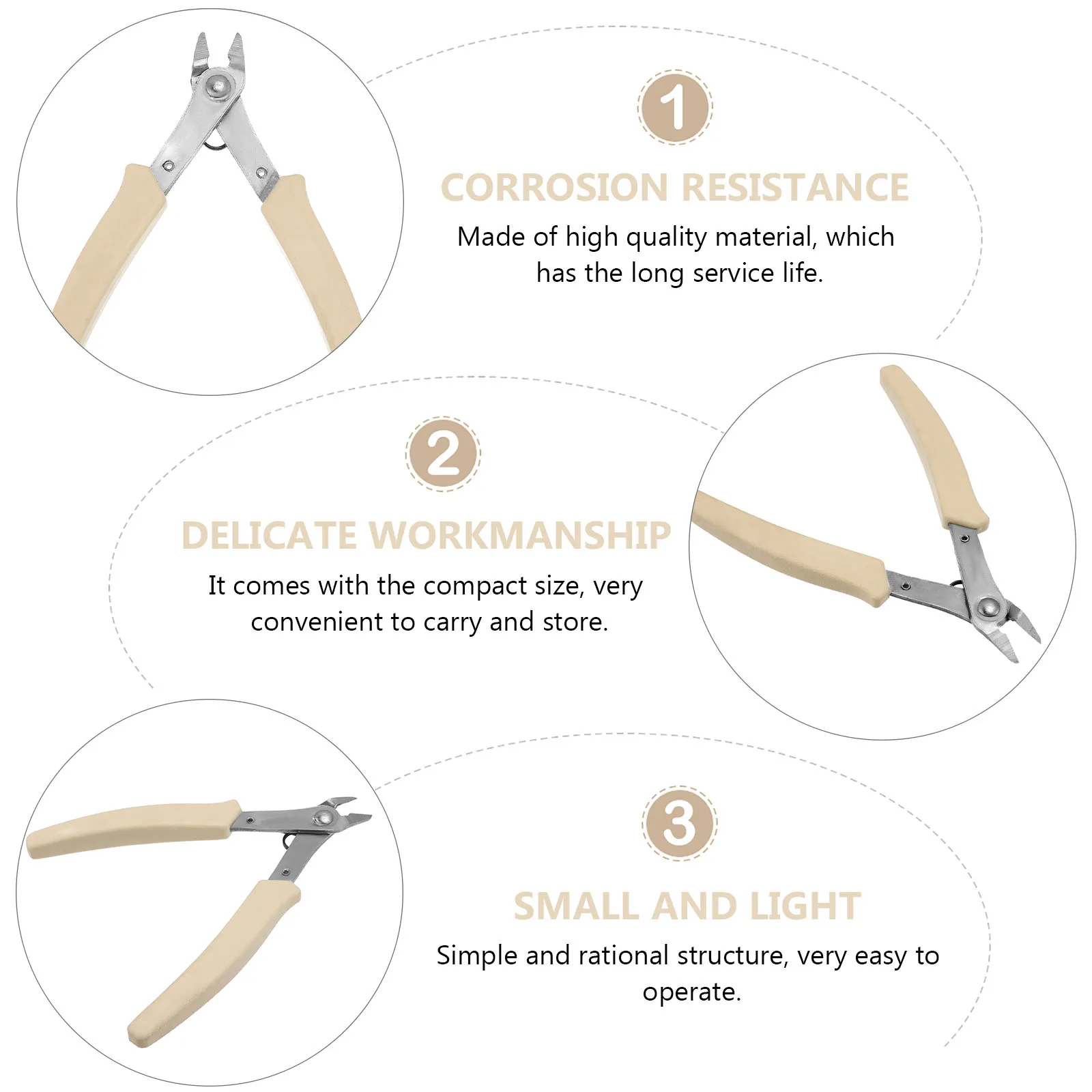 1

CORROSION RESISTANCE

Made of high quality material, which has the long service life.

2

DELICATE WORKMANSHIP

It comes with the compact size, very convenient to carry and store.

3

SMALL AND LIGHT

Simple and rational structure, very easy to operate.