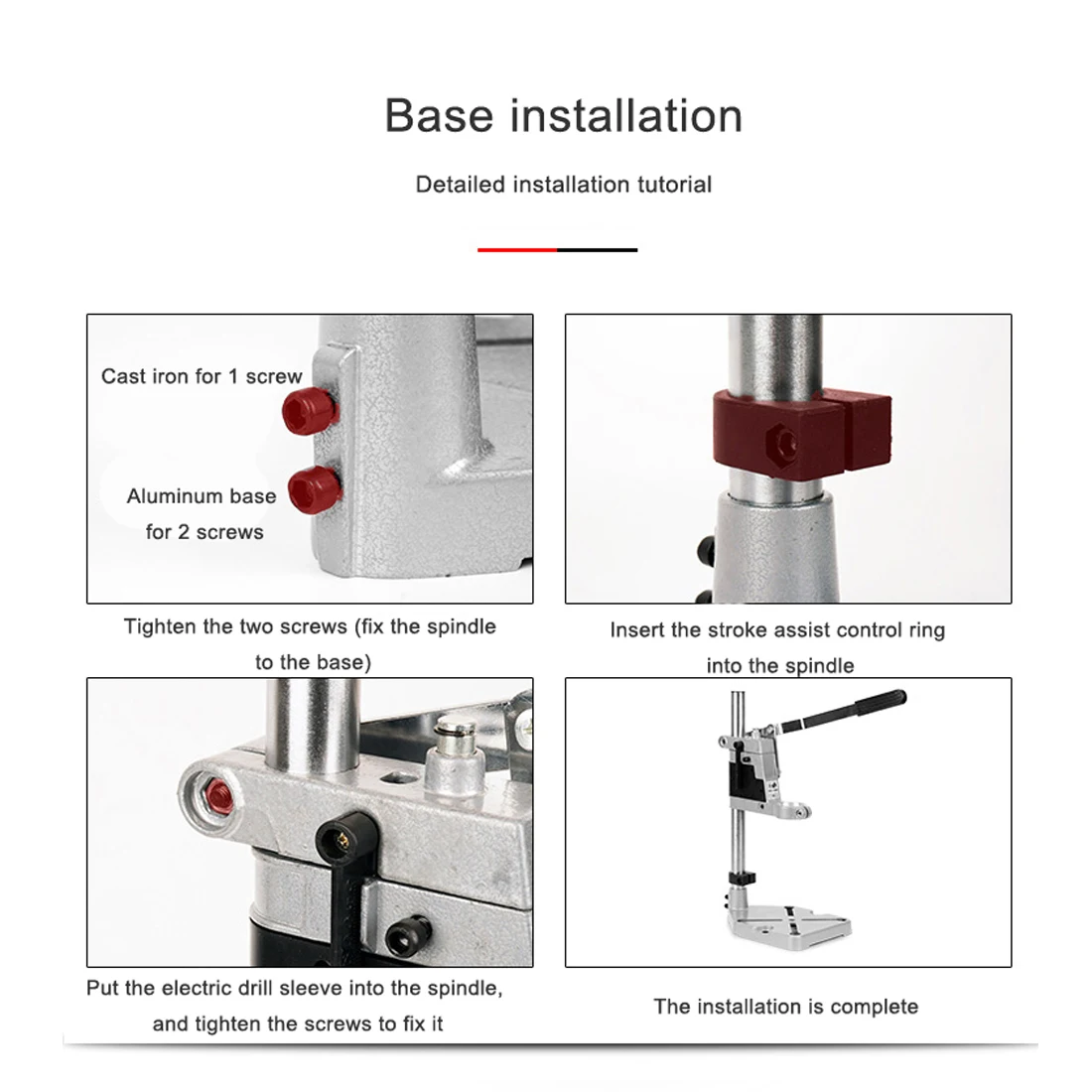 Base installation

Detailed installation tutorial

Cast iron for 1 screw

Aluminum base for 2 screws

Tighten the two screws (fix the spindle to the base)

Insert the stroke assist control ring into the spindle

Put the electric drill sleeve into the spindle, and tighten the screws to fix it

The installation is complete