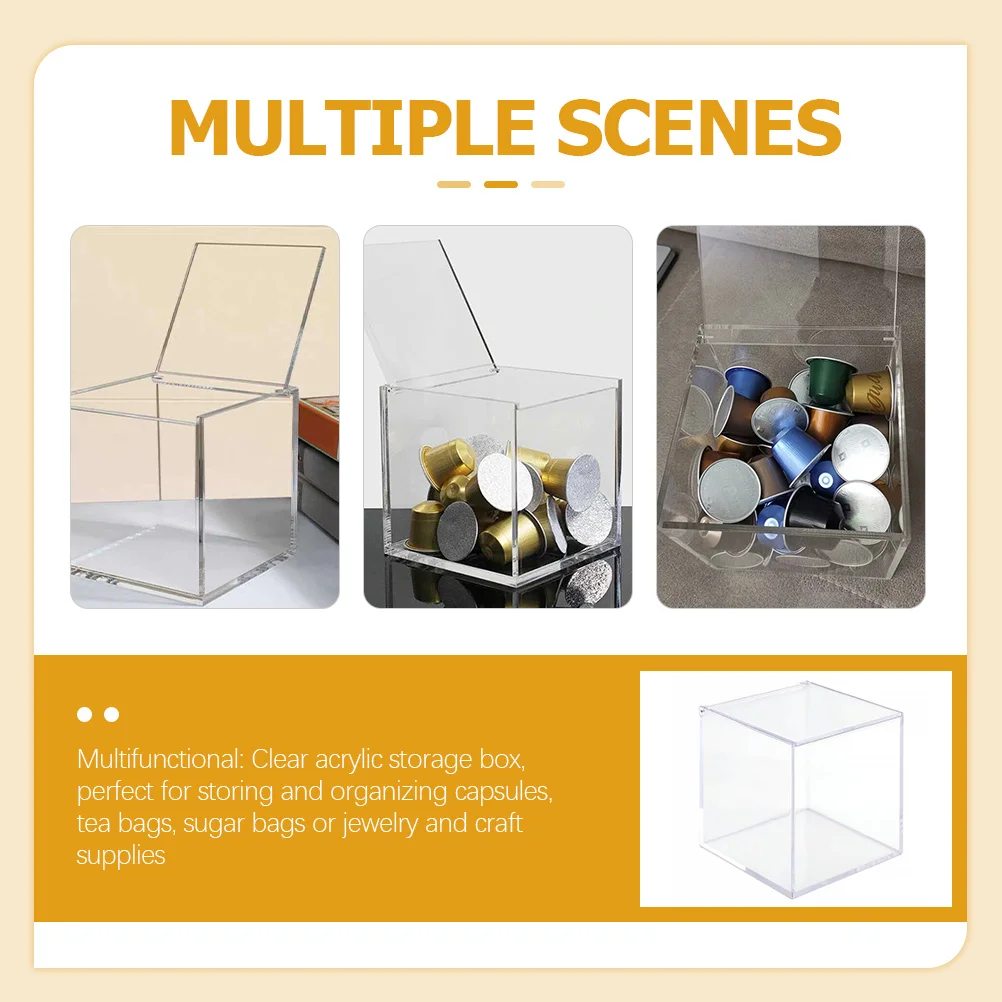 MULTIPLE SCENES

Multifunctional: Clear acrylic storage box, perfect for storing and organizing capsules, tea bags, sugar bags or jewelry and craft supplies