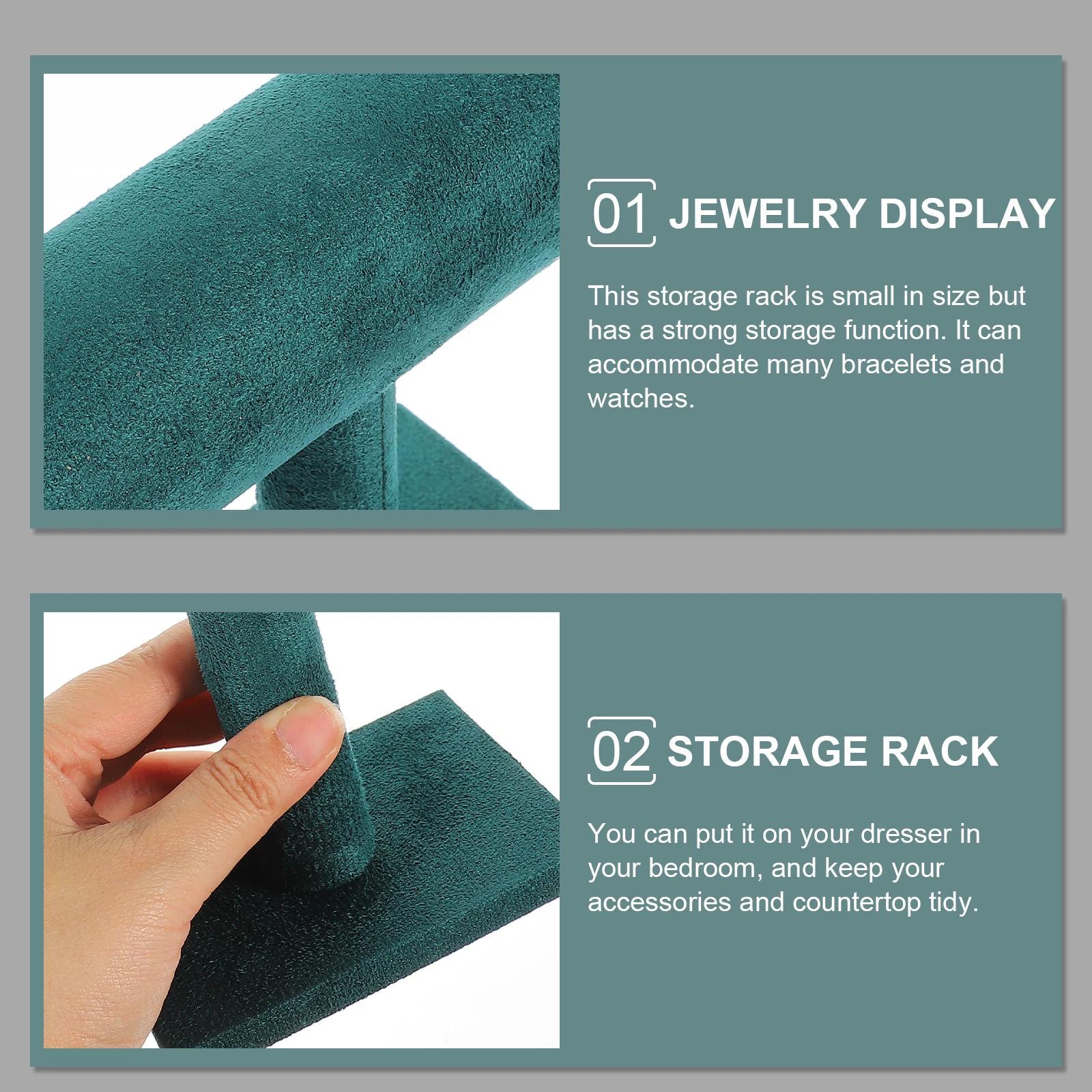 01 JEWELRY DISPLAY

This storage rack is small in size but has a strong storage function. It can accommodate many bracelets and watches.

02 STORAGE RACK

You can put it on your dresser in your bedroom, and keep your accessories and countertop tidy.